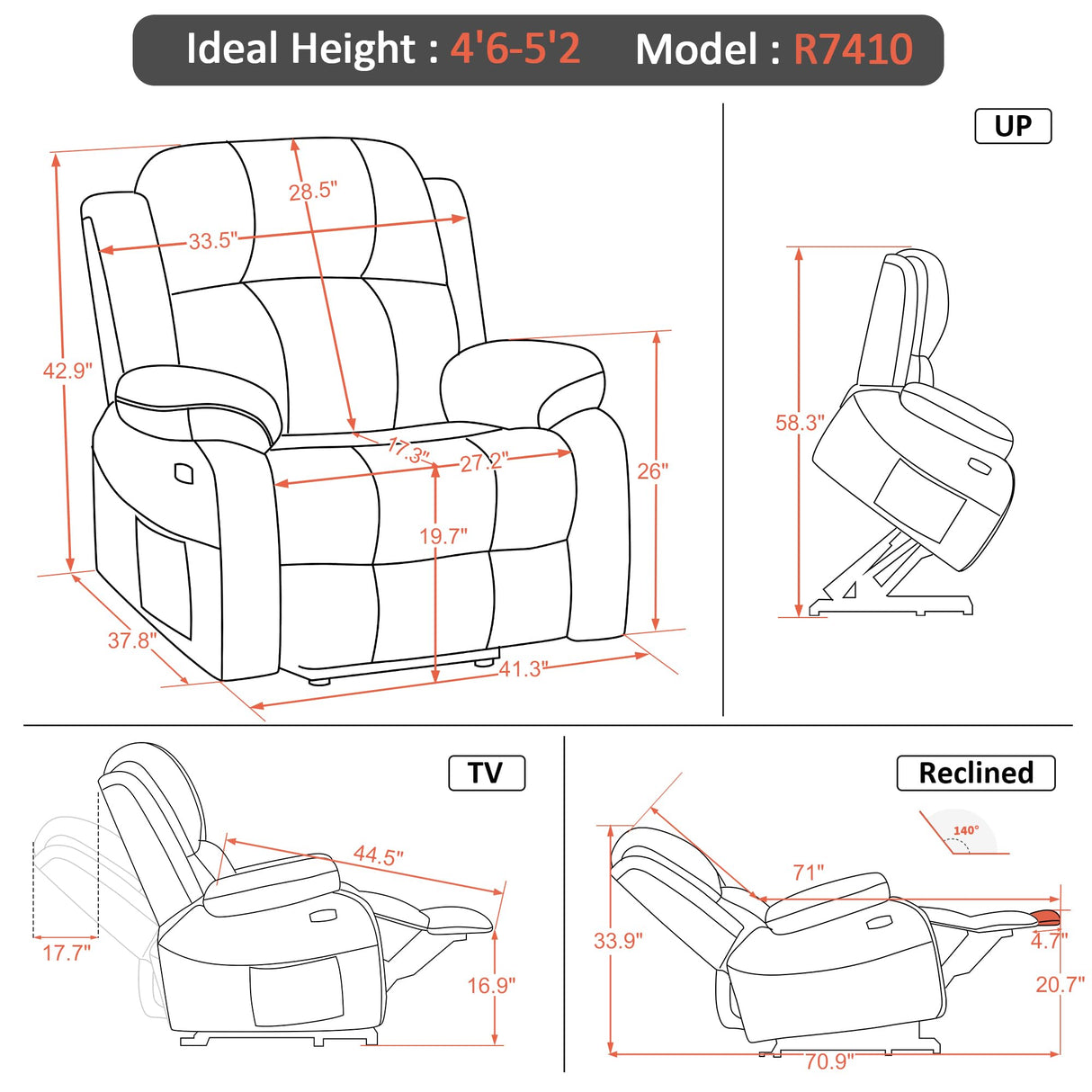 Ideal Height : 4'6-5'2 Model : R7410

28.5"
33.5"
42.9"
17.3"
27.2"
26"
19.7"
37.8"
41.3"

UP

58.3"

TV

44.5"
17.7"
16.9"

Reclined

140°
71"
33.9"
4.7"
20.7"
70.9"