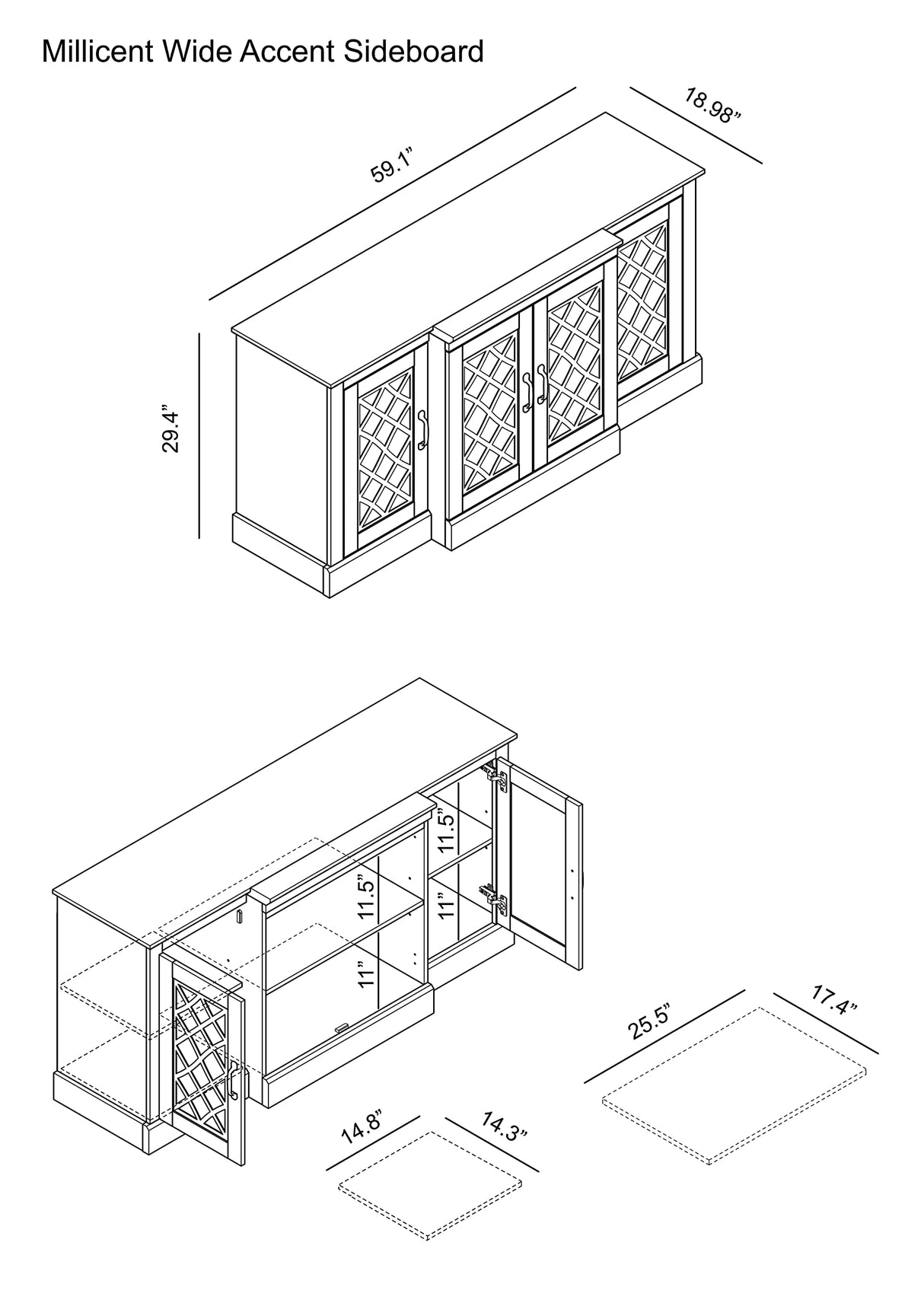 Millicent Wide Accent Sideboard

59.1”

18.98”

29.4”

11.5”

11”

11.5”

11”

25.5”

17.4”

14.8”

14.3”