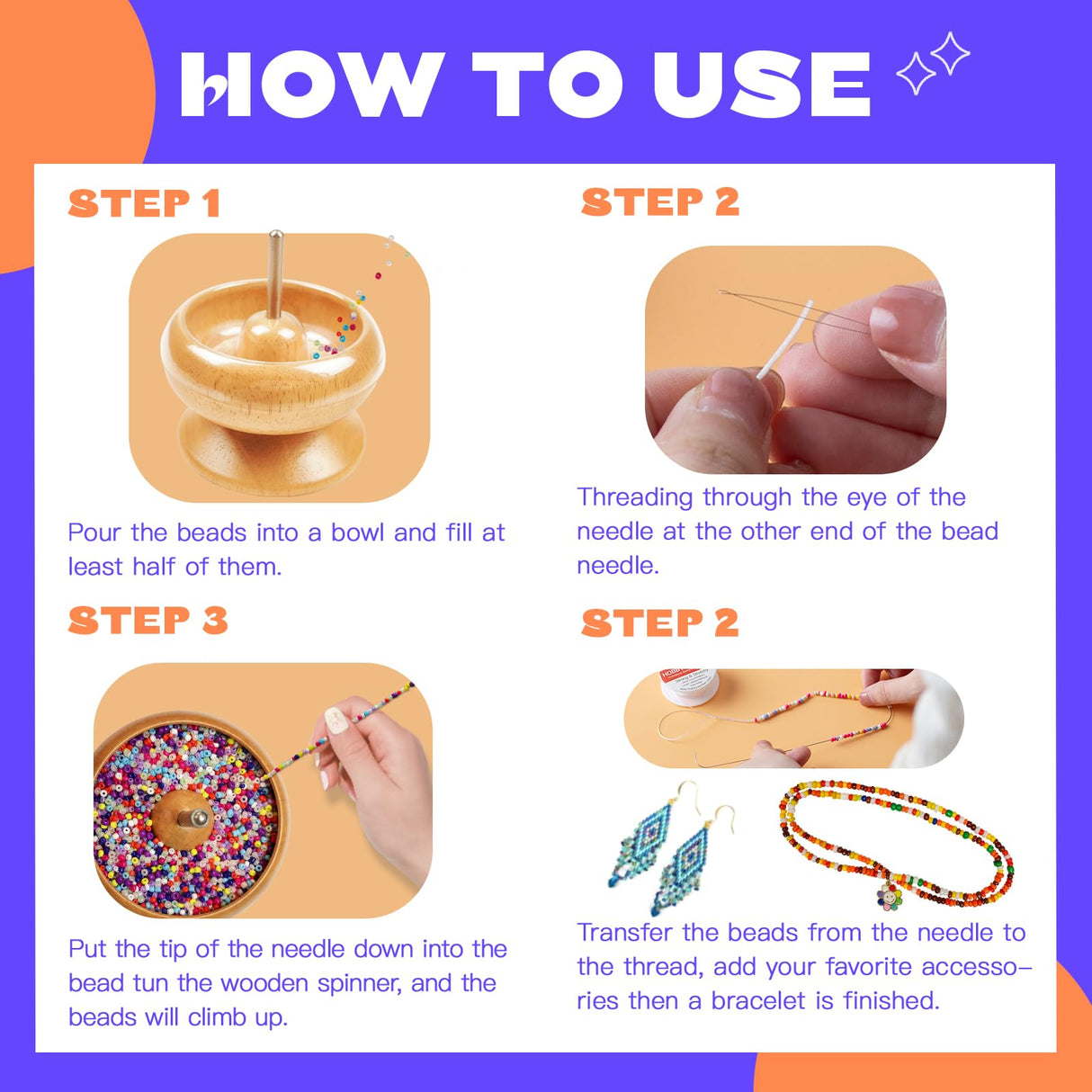 HOW TO USE

STEP 1

Pour the beads into a bowl and fill at least half of them.

STEP 2

Threading through the eye of the needle at the other end of the bead needle.

STEP 3

Put the tip of the needle down into the bead tun the wooden spinner, and the beads will climb up.

STEP 2

Transfer the beads from the needle to the thread, add your favorite accessories then a bracelet is finished.