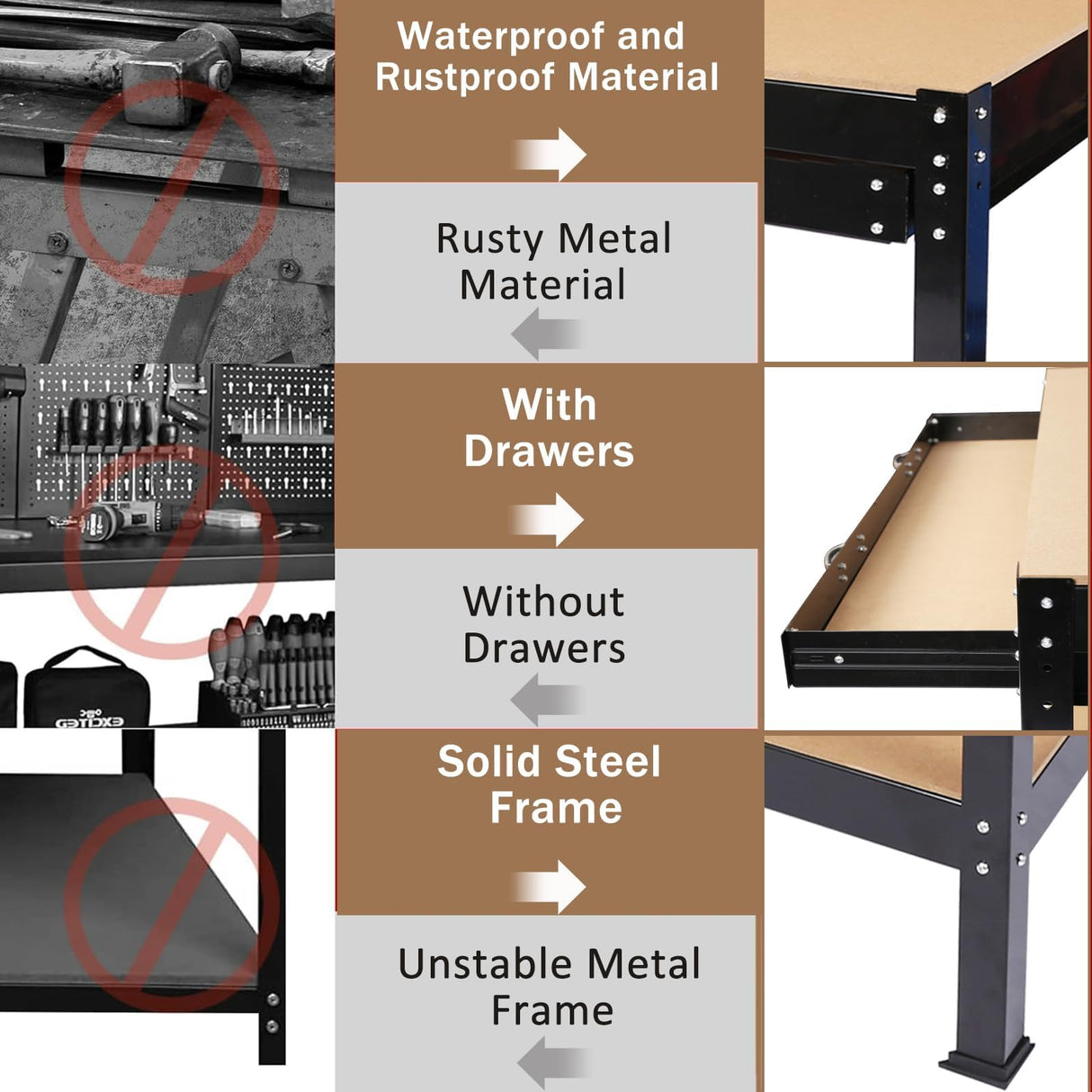 Waterproof and Rustproof Material

Rusty Metal Material

With Drawers

Without Drawers

Solid Steel Frame

Unstable Metal Frame

EXCITED