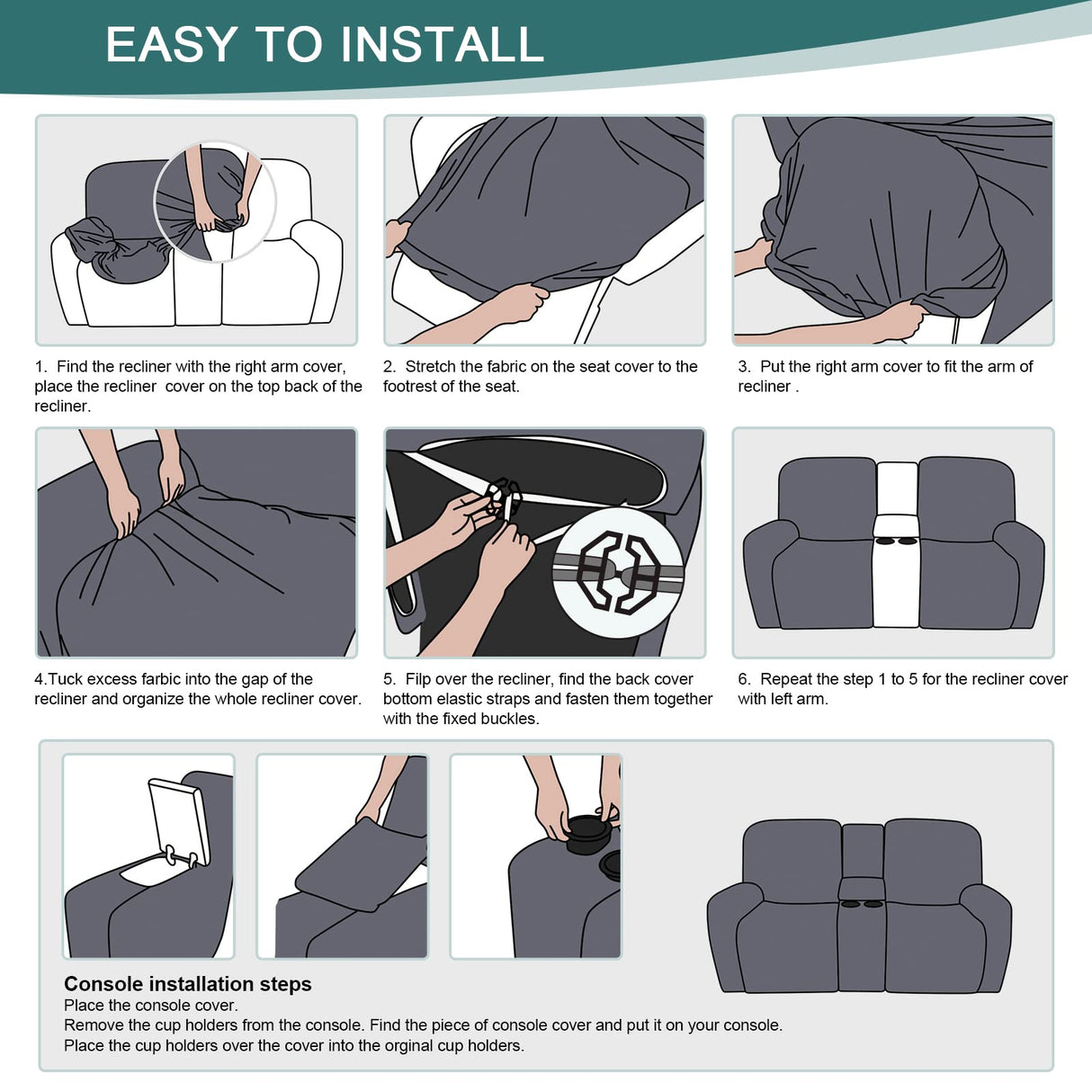 EASY TO INSTALL

1. Find the recliner with the right arm cover, place the recliner cover on the top back of the recliner.

2. Stretch the fabric on the seat cover to the footrest of the seat.

3. Put the right arm cover to fit the arm of recliner .

4.Tuck excess farbic into the gap of the recliner and organize the whole recliner cover.

5. Filp over the recliner, find the back cover bottom elastic straps and fasten them together with the fixed buckles.

6. Repeat the step 1 to 5 for the recliner cover with left arm.

Console installation steps
Place the console cover.
Remove the cup holders from the console. Find the piece of console cover and put it on your console.
Place the cup holders over the cover into the orginal cup holders.