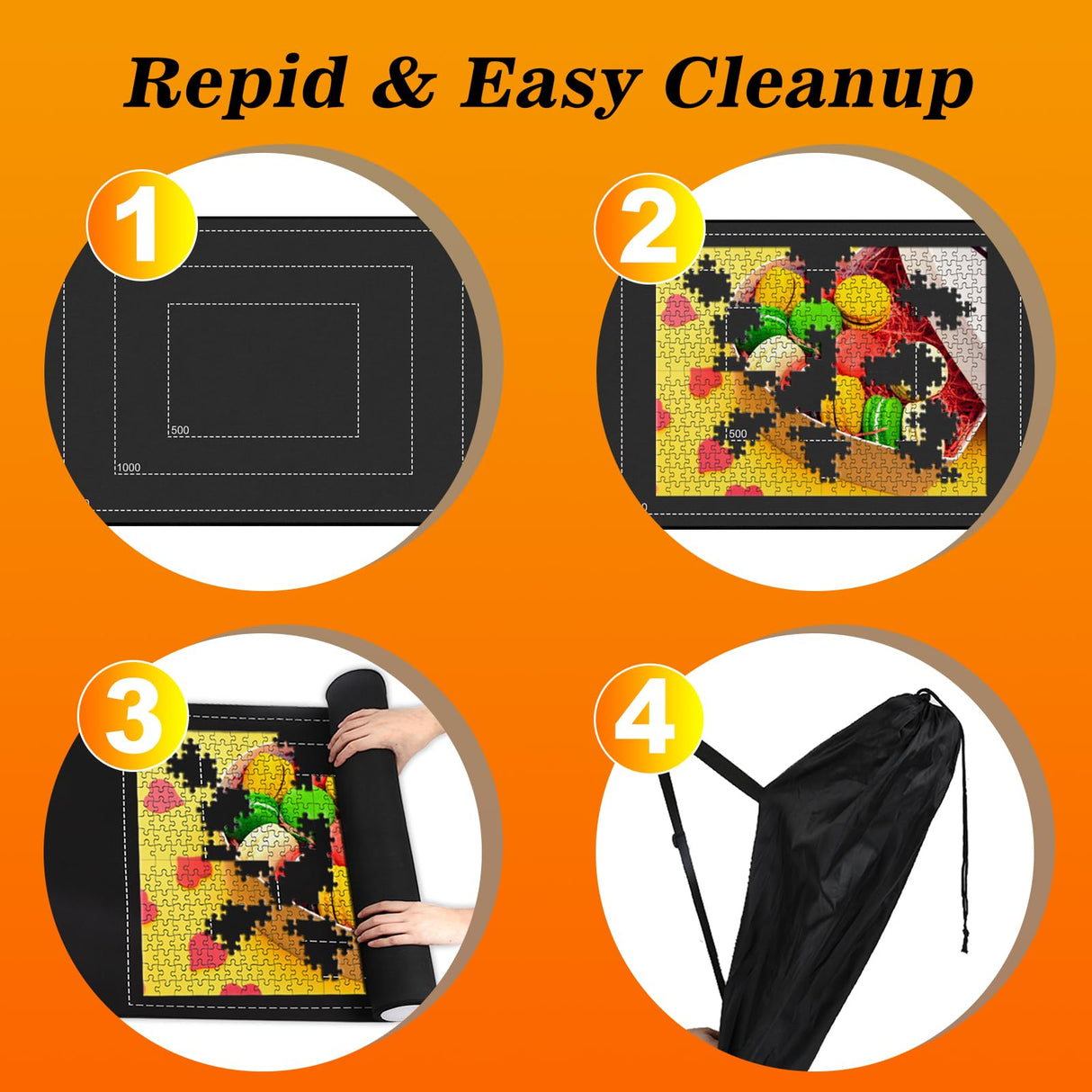 Repid & Easy Cleanup

1

500

1000

2

500

3

4