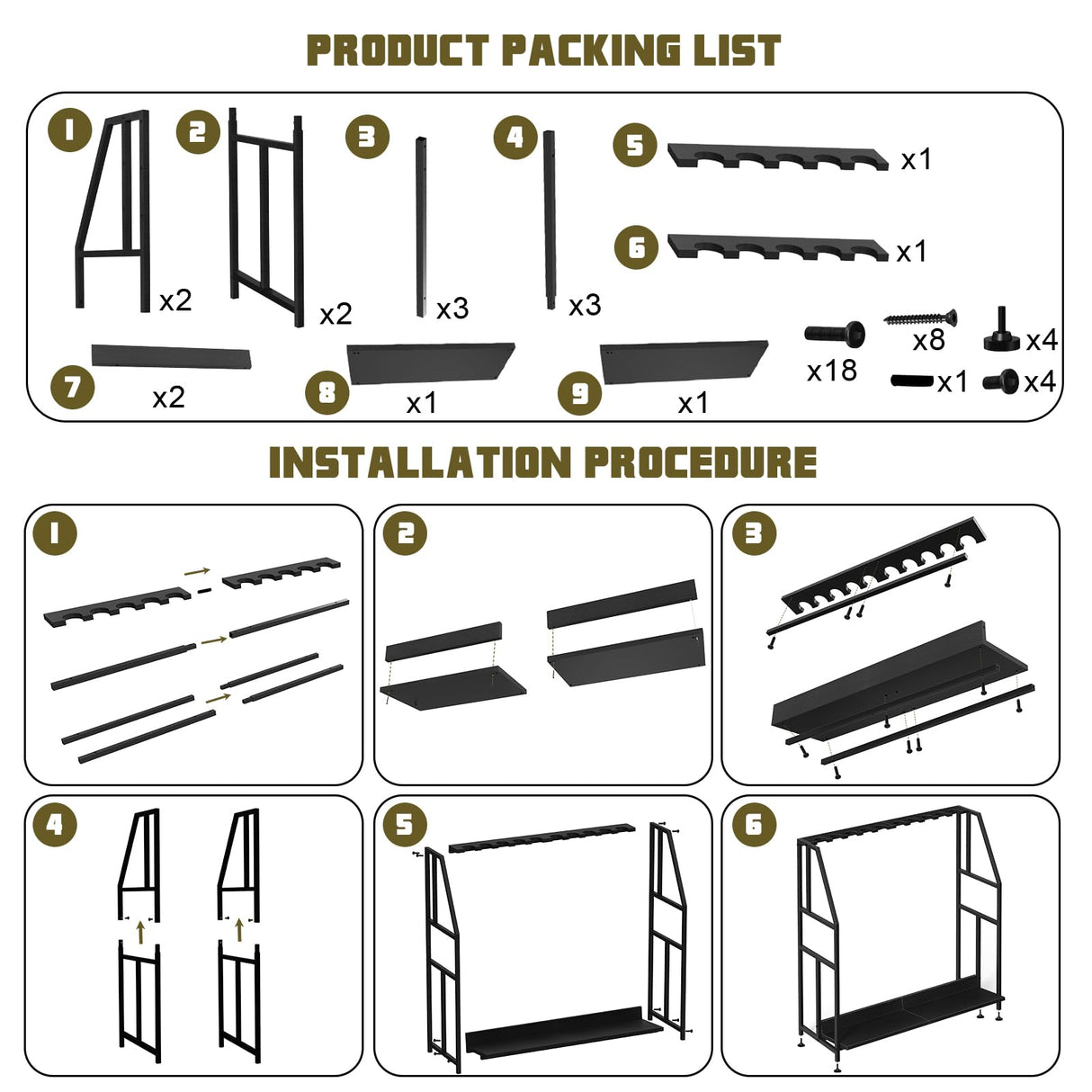 PRODUCT PACKING LIST

1 x2

2 x2

3 x3

4 x3

5 x1

6 x1

7 x2

8 x1

9 x1

x18

x8

x4

x1

x4

INSTALLATION PROCEDURE

1

2

3

4

5

6