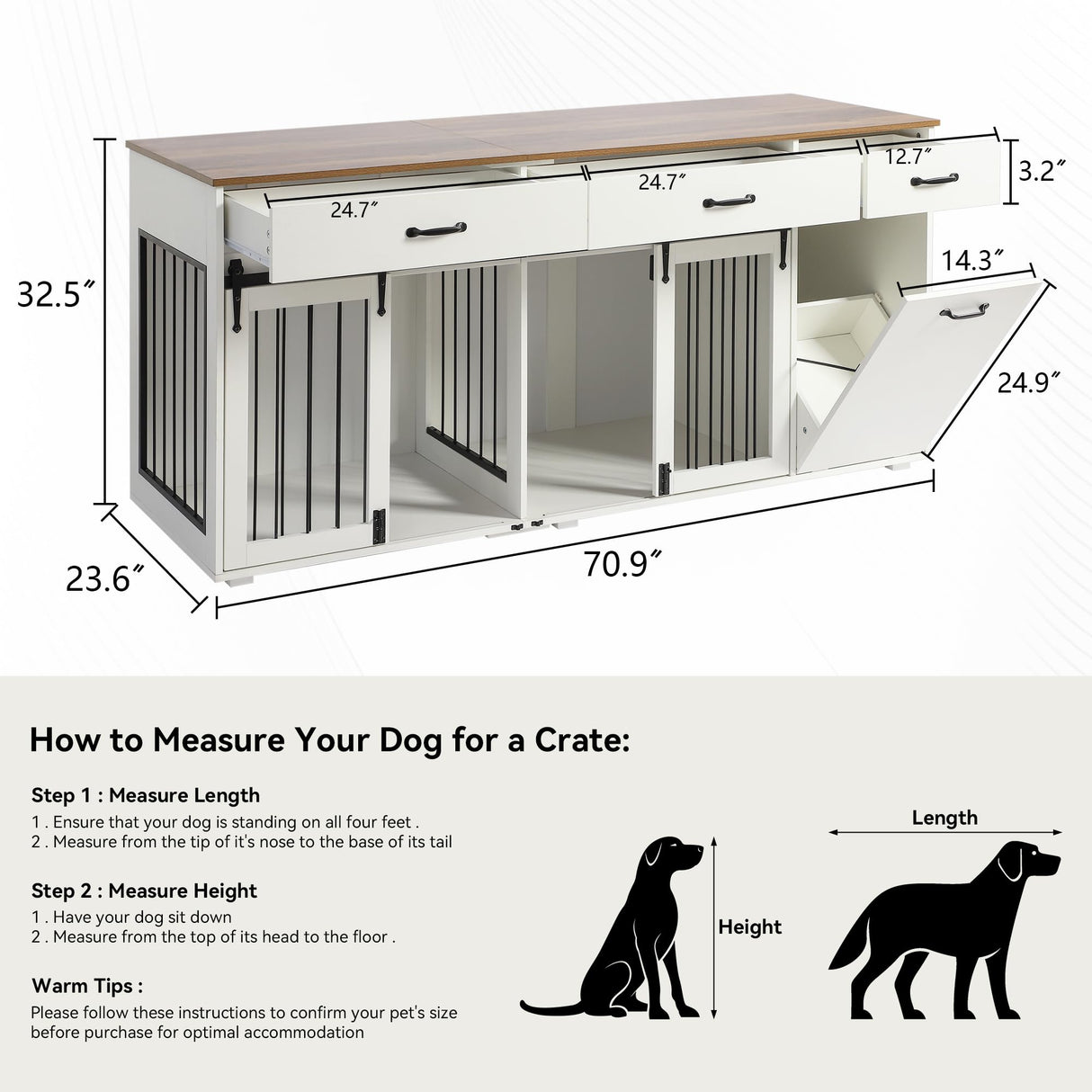 32.5″

24.7″

24.7″

12.7″

3.2″

14.3″

24.9″

23.6″

70.9″

How to Measure Your Dog for a Crate:

Step 1 : Measure Length

1 . Ensure that your dog is standing on all four feet .
2 . Measure from the tip of it's nose to the base of its tail

Step 2 : Measure Height

1 . Have your dog sit down
2 . Measure from the top of its head to the floor .

Warm Tips :

Please follow these instructions to confirm your pet's size before purchase for optimal accommodation

Height

Length