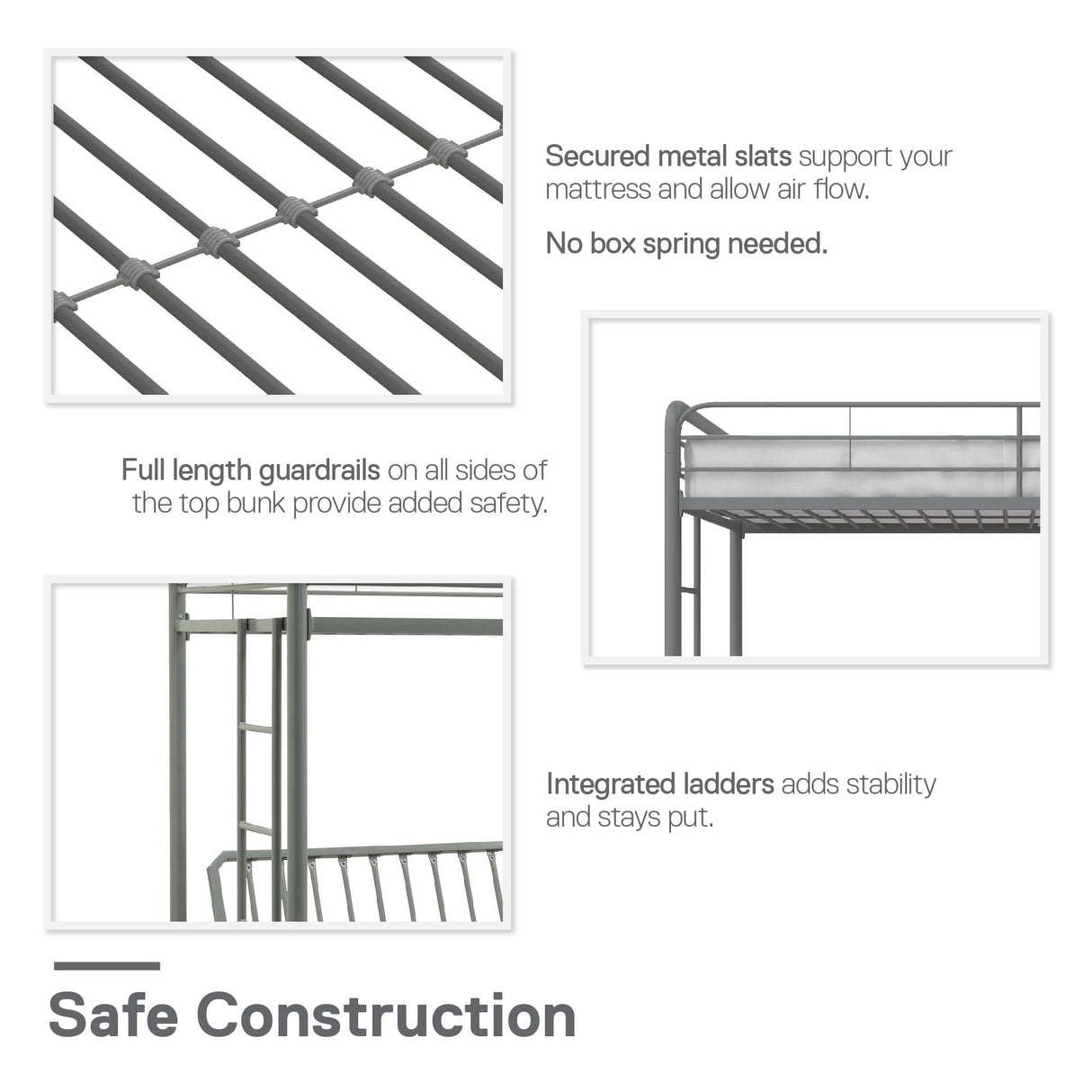 Secured metal slats support your mattress and allow air flow.

No box spring needed.

Full length guardrails on all sides of the top bunk provide added safety.

Integrated ladders adds stability and stays put.

Safe Construction