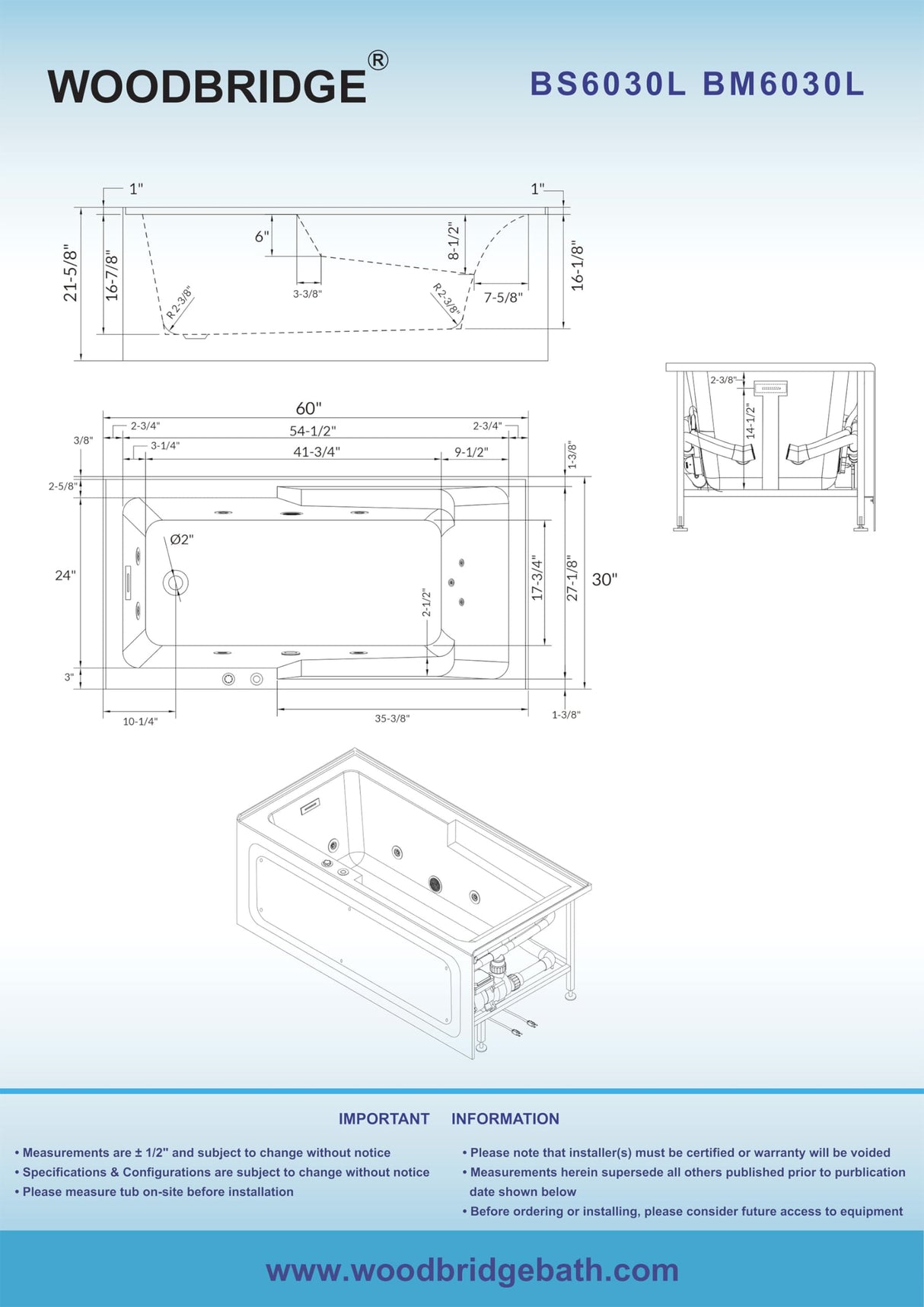 WOODBRIDGE®

BS6030L BM6030L

1"
1"
21-5/8"
16-7/8"
6"
8-1/2"
16-1/8"
R 2-3/8"
3-3/8"
R 2-3/8"
7-5/8"

2-3/8"
14-1/2"

60"
2-3/4"
54-1/2"
2-3/4"
3/8"
3-1/4"
41-3/4"
9-1/2"
1-3/8"
2-5/8"
Ø2"
24"
2-1/2"
17-3/4"
27-1/8"
30"
3"
10-1/4"
35-3/8"
1-3/8"

IMPORTANT INFORMATION

• Measurements are ± 1/2" and subject to change without notice
• Specifications & Configurations are subject to change without notice
• Please measure tub on-site before installation

• Please note that installer(s) must be certified or warranty will be voided
• Measurements herein supersede all others published prior to purblication date shown below
• Before ordering or installing, please consider future access to equipment

www.woodbridgebath.com