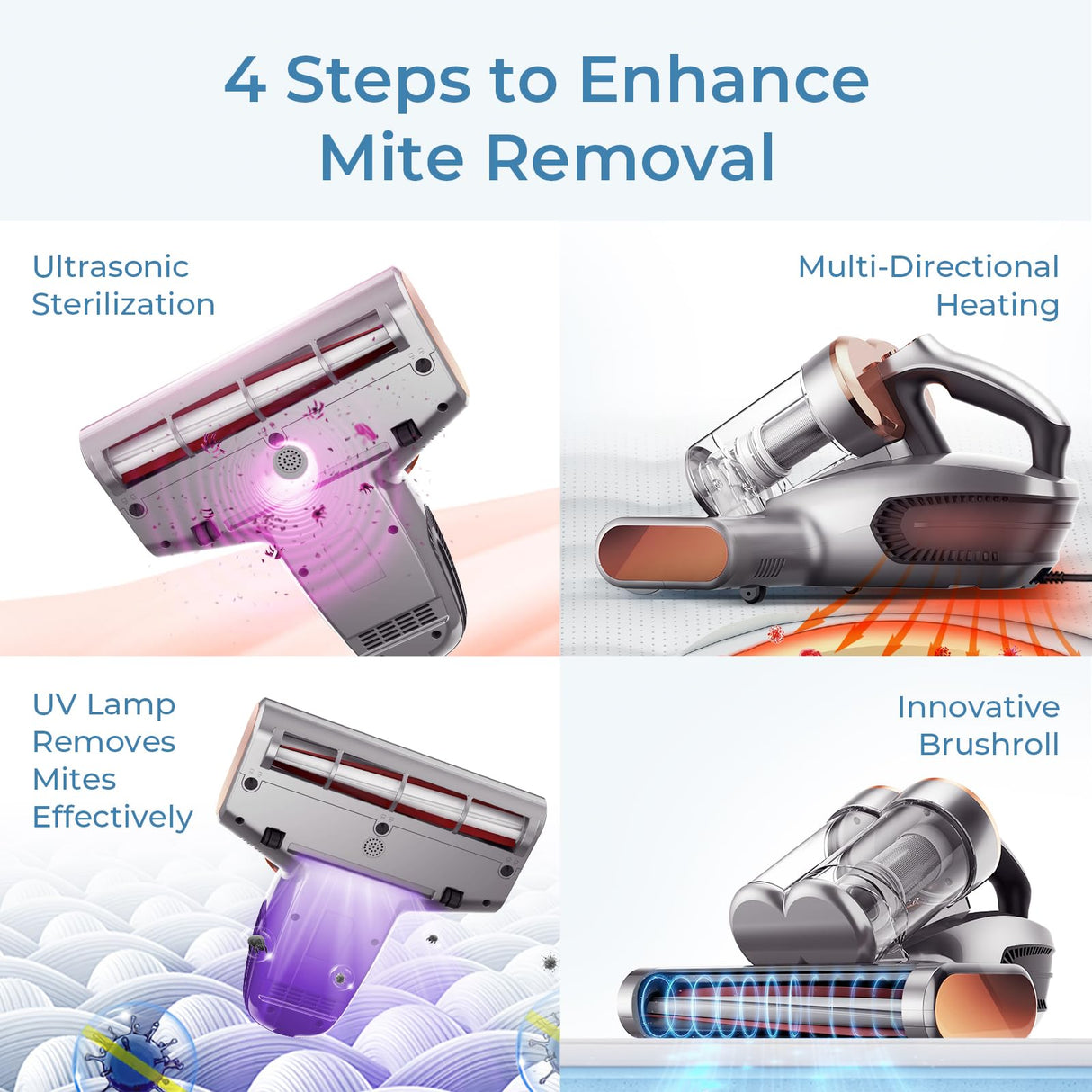 4 Steps to Enhance Mite Removal

Ultrasonic Sterilization

Multi-Directional Heating

UV Lamp Removes Mites Effectively

Innovative Brushroll