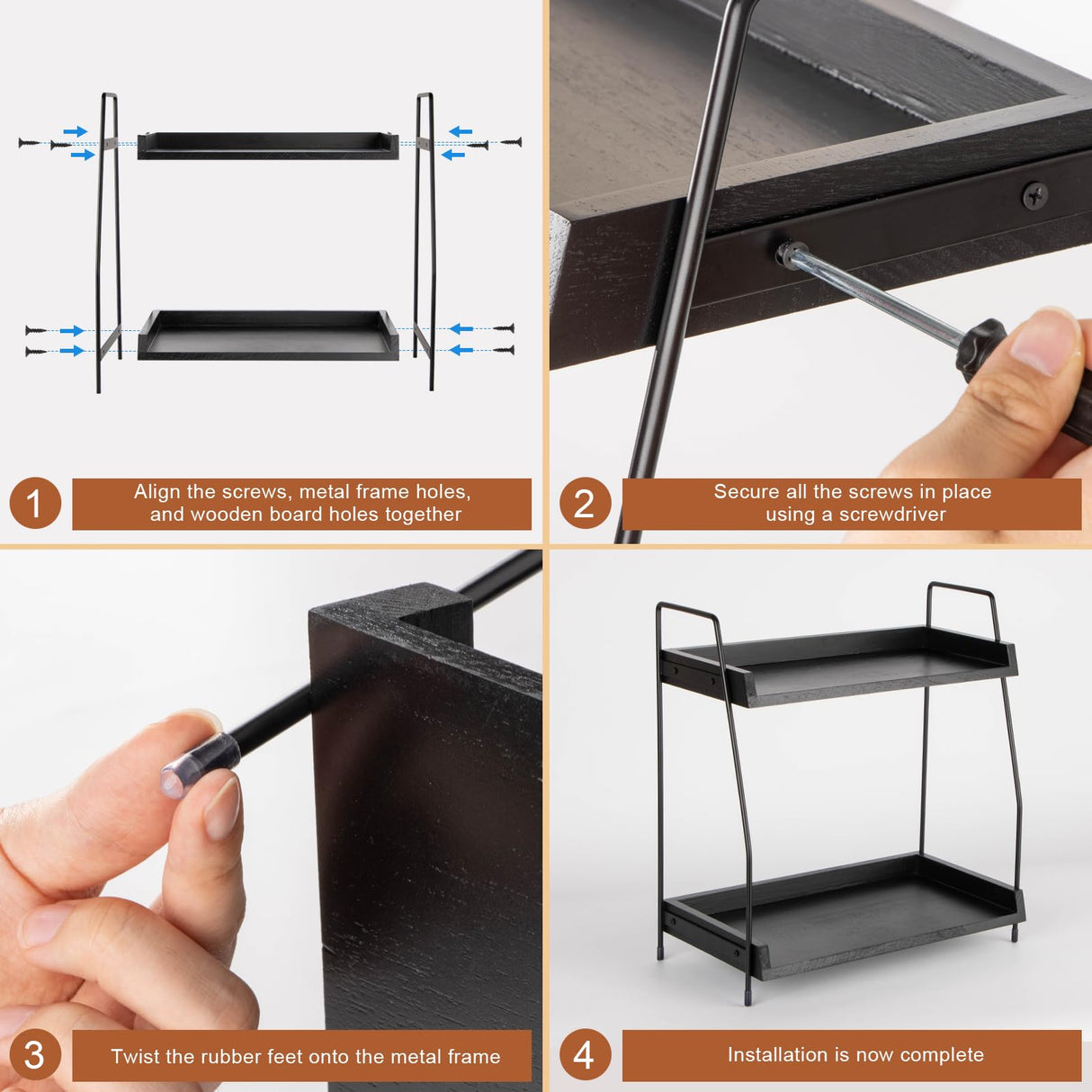 1 Align the screws, metal frame holes, and wooden board holes together

2 Secure all the screws in place using a screwdriver

3 Twist the rubber feet onto the metal frame

4 Installation is now complete