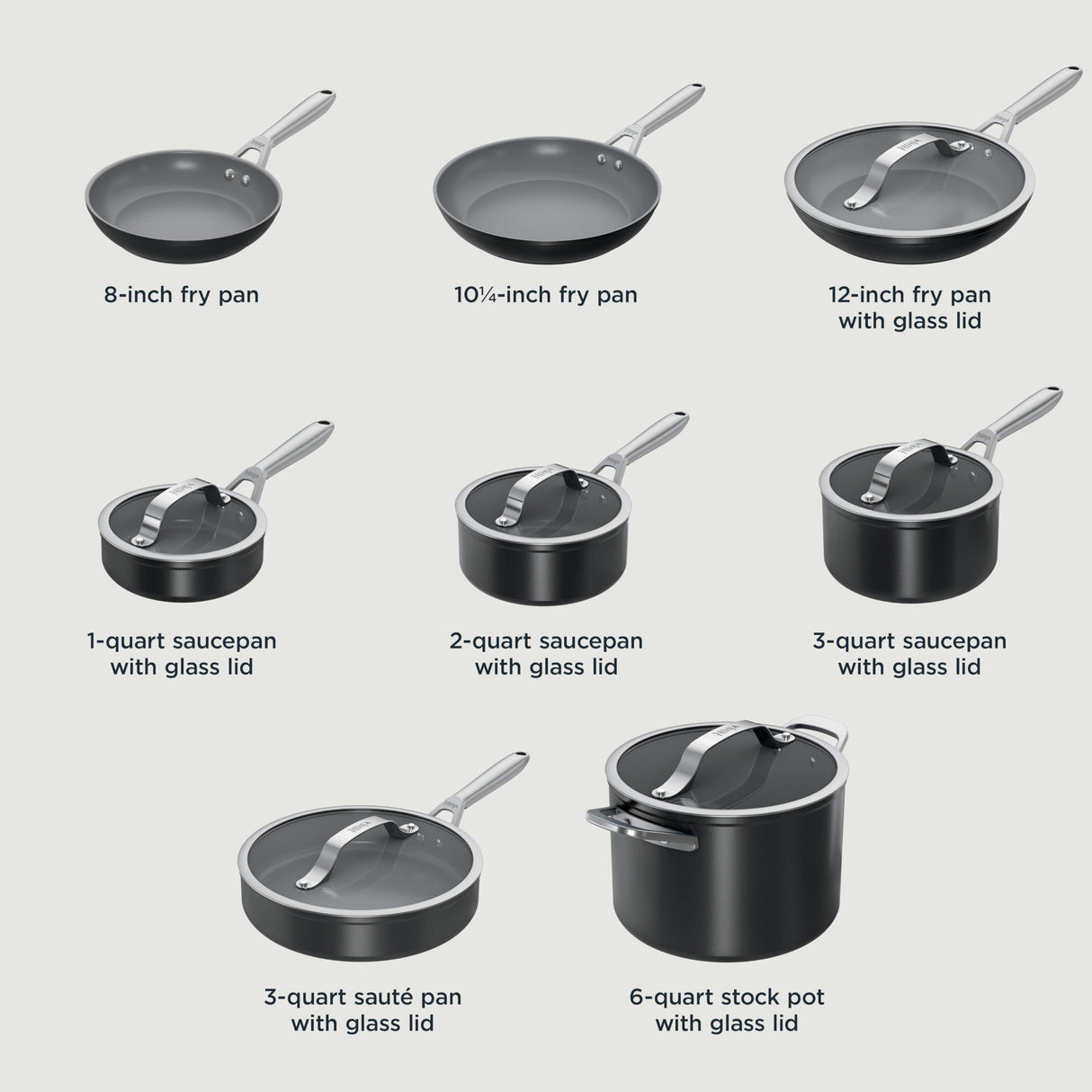 8-inch fry pan

10¼-inch fry pan

12-inch fry pan with glass lid

1-quart saucepan with glass lid

2-quart saucepan with glass lid

3-quart saucepan with glass lid

3-quart sauté pan with glass lid

6-quart stock pot with glass lid