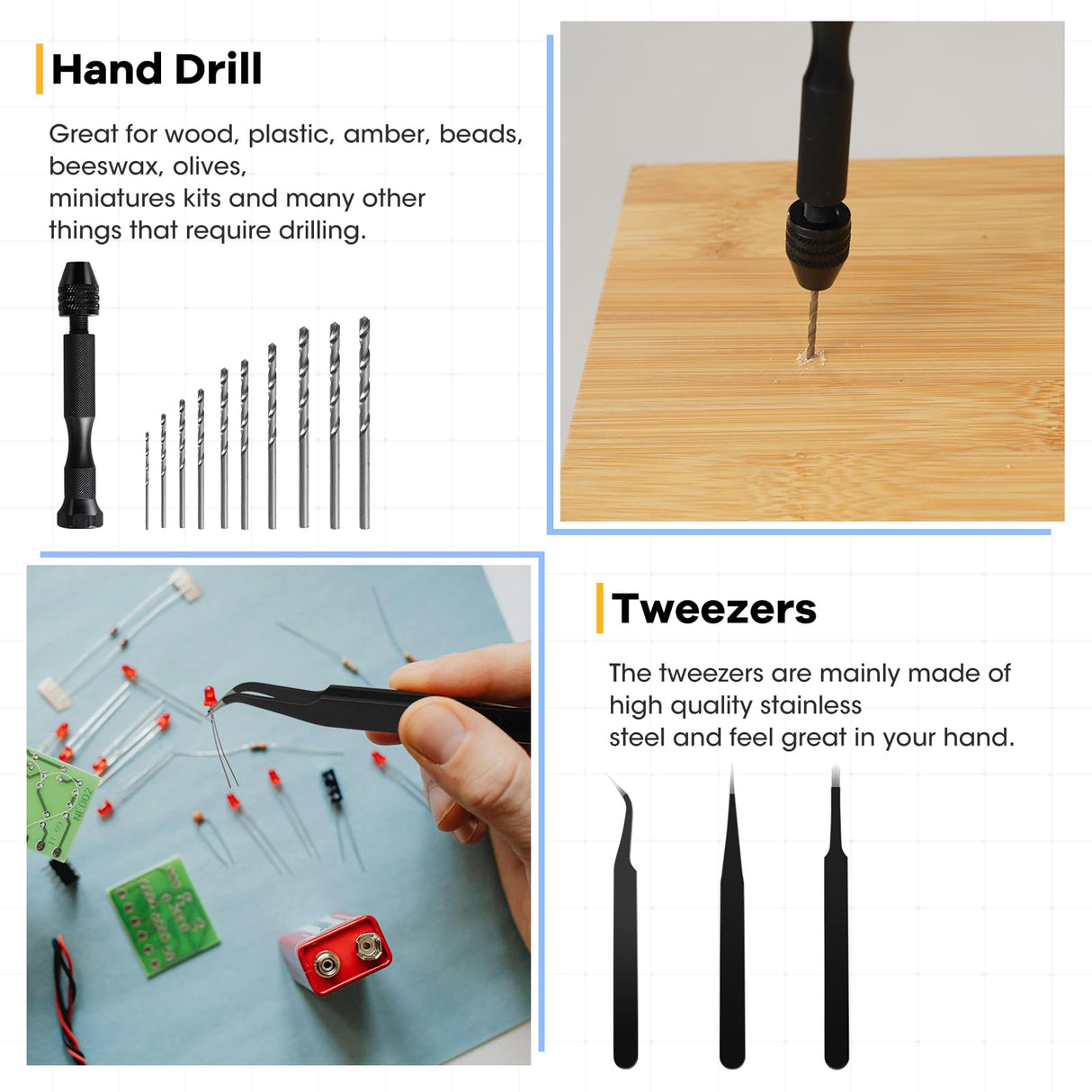 Hand Drill

Great for wood, plastic, amber, beads, beeswax, olives, miniatures kits and many other things that require drilling.

Tweezers

The tweezers are mainly made of high quality stainless steel and feel great in your hand.