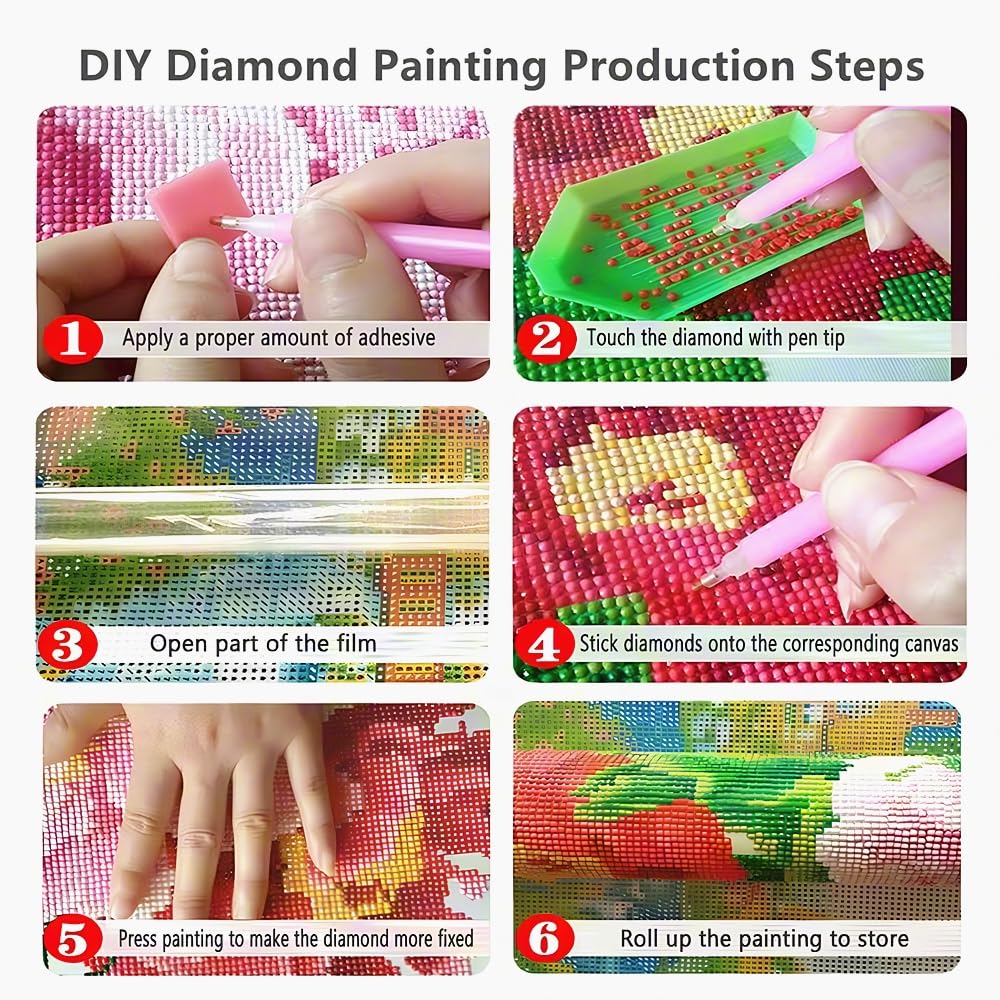 DIY Diamond Painting Production Steps

1 Apply a proper amount of adhesive

2 Touch the diamond with pen tip

3 Open part of the film

4 Stick diamonds onto the corresponding canvas

5 Press painting to make the diamond more fixed

6 Roll up the painting to store