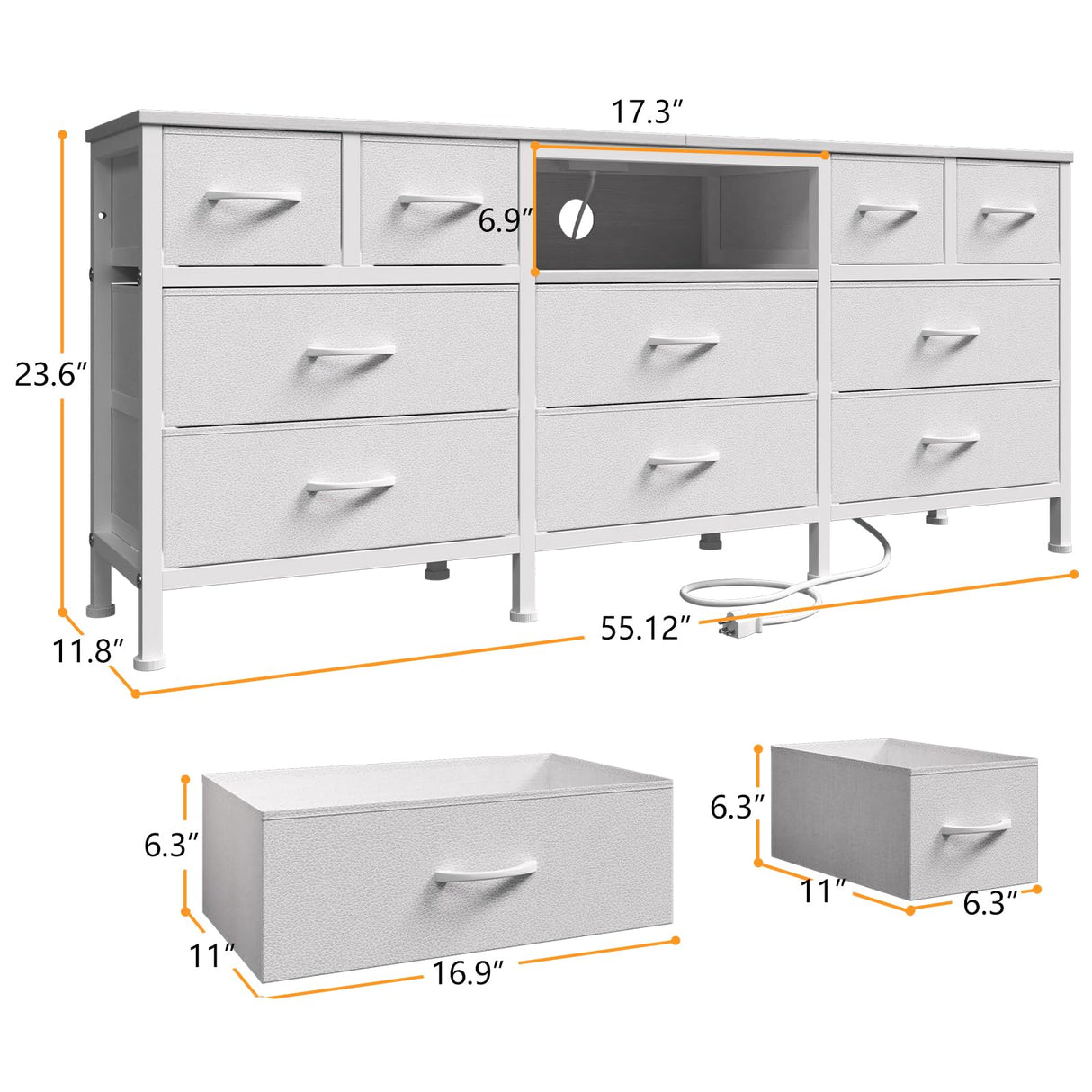 17.3″

6.9″

23.6″

11.8″

55.12″

6.3″

11″

16.9″

6.3″

11″

6.3″