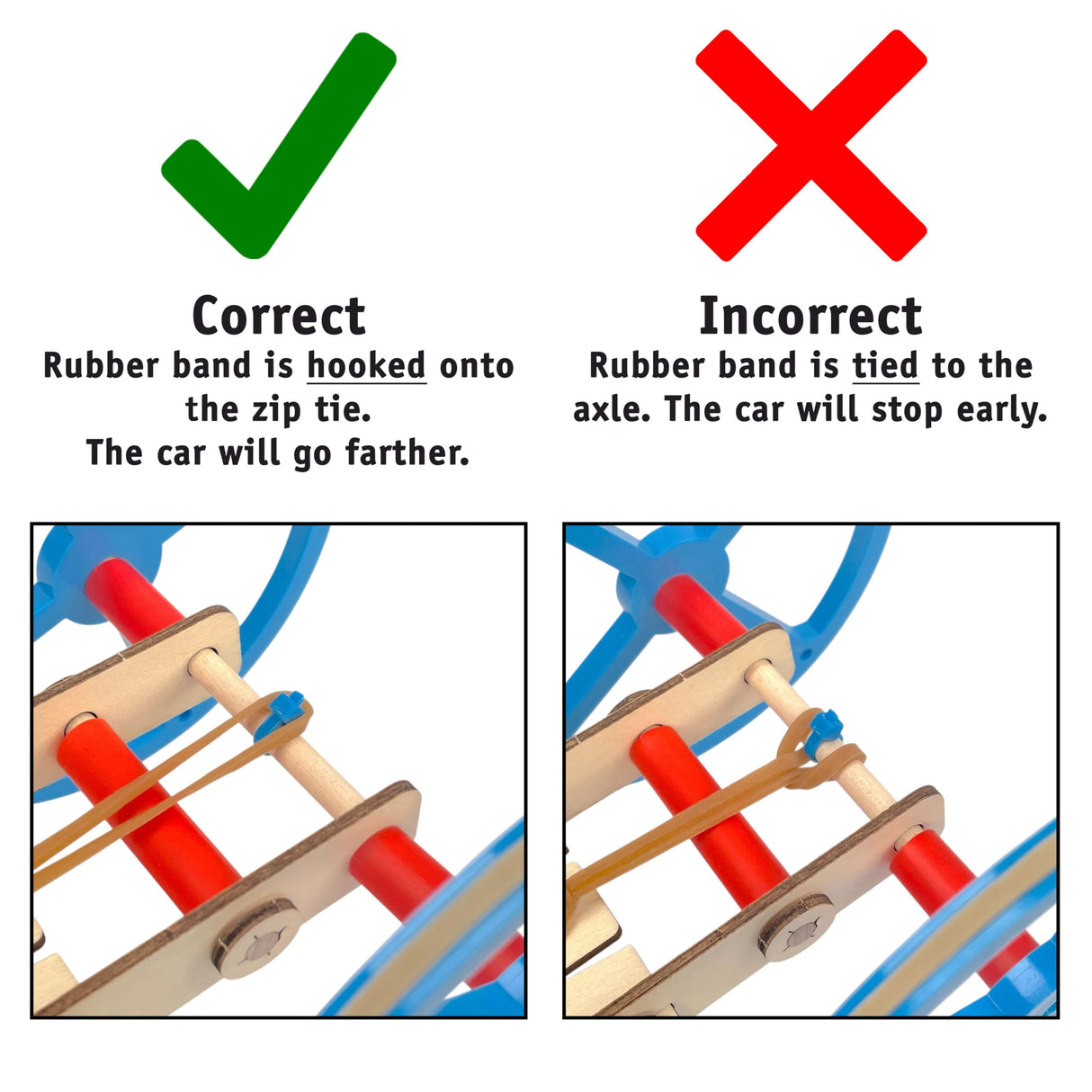 Correct
Rubber band is hooked onto the zip tie.
The car will go farther.

Incorrect
Rubber band is tied to the axle. The car will stop early.