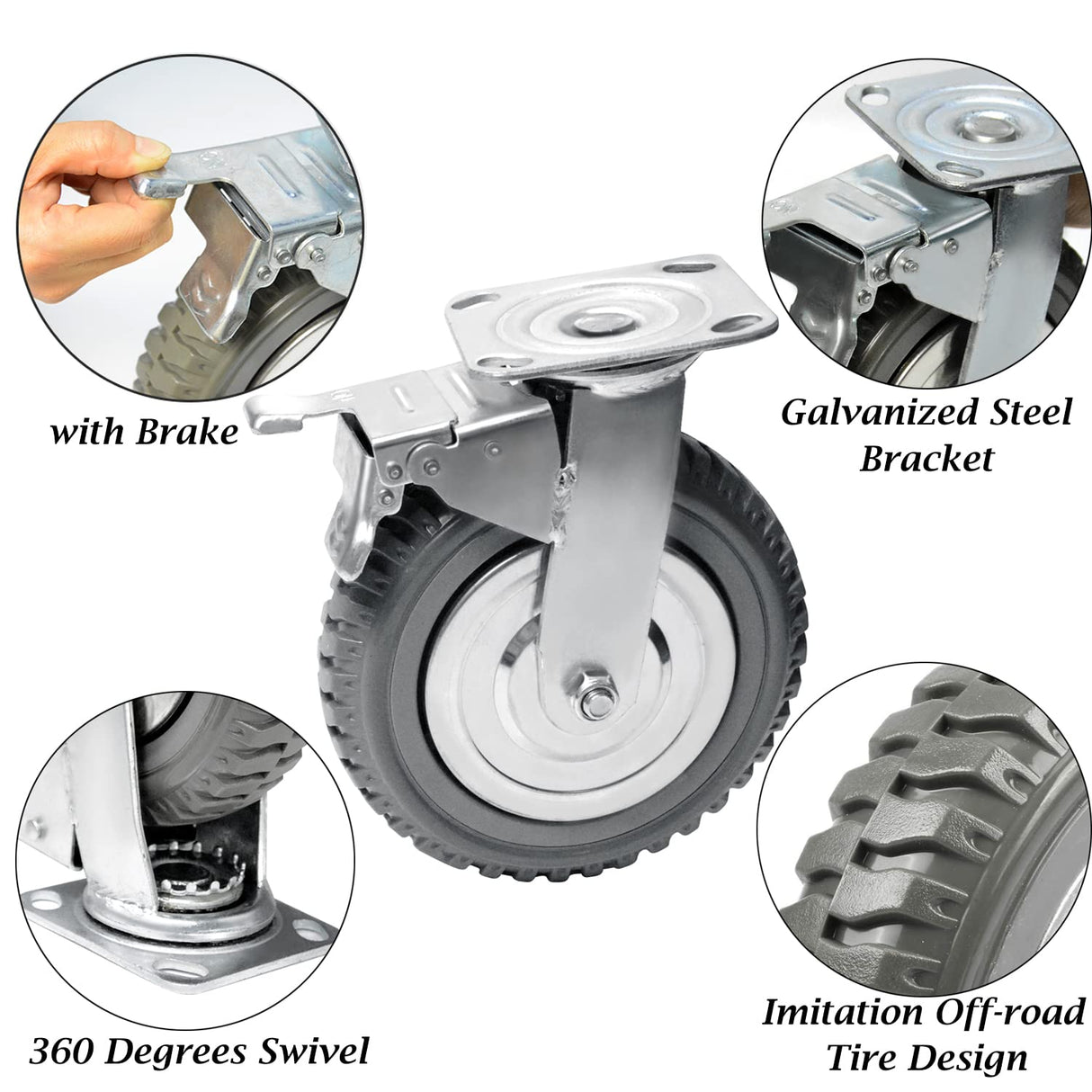 with Brake

Galvanized Steel Bracket

360 Degrees Swivel

Imitation Off-road Tire Design