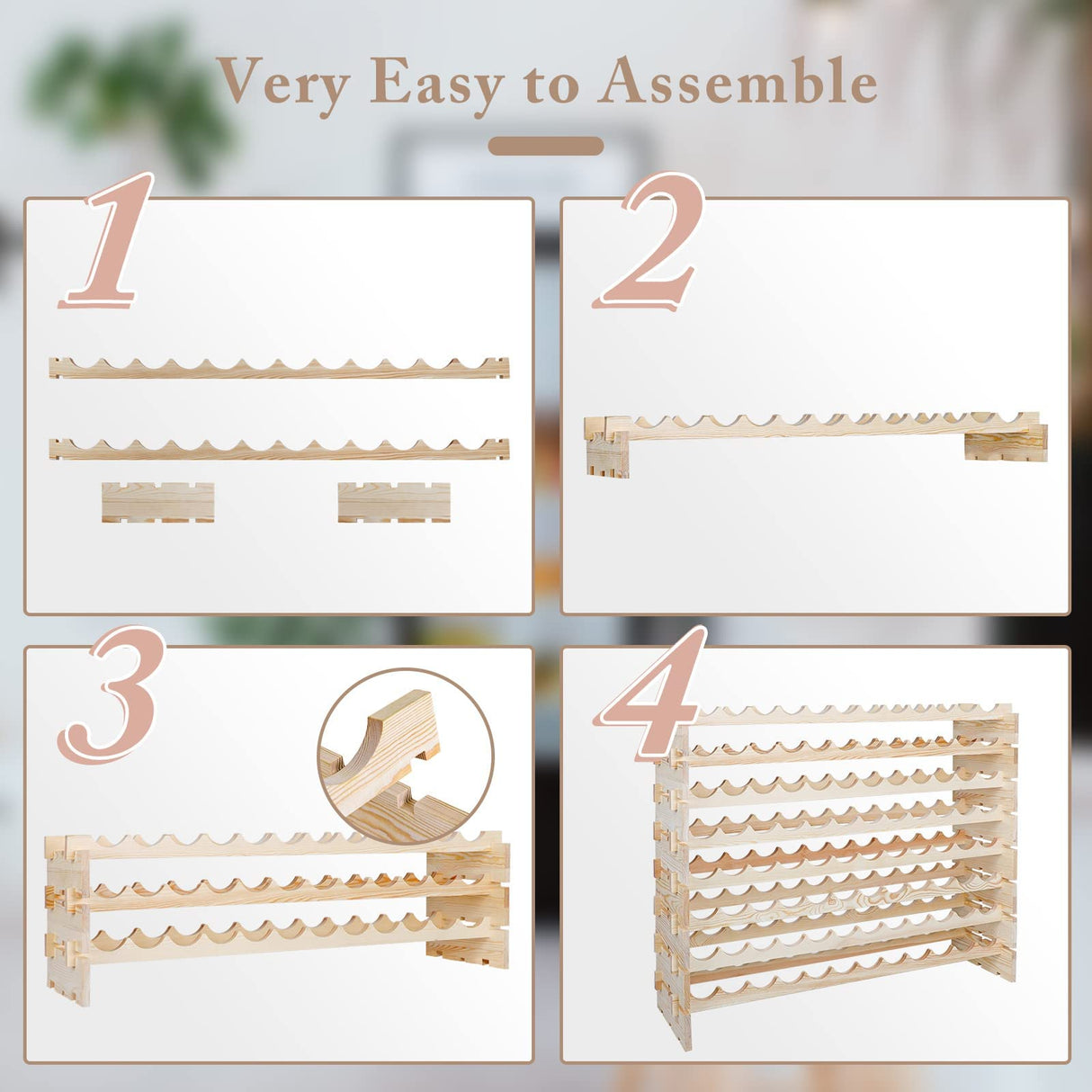 Very Easy to Assemble

1

2

3

4