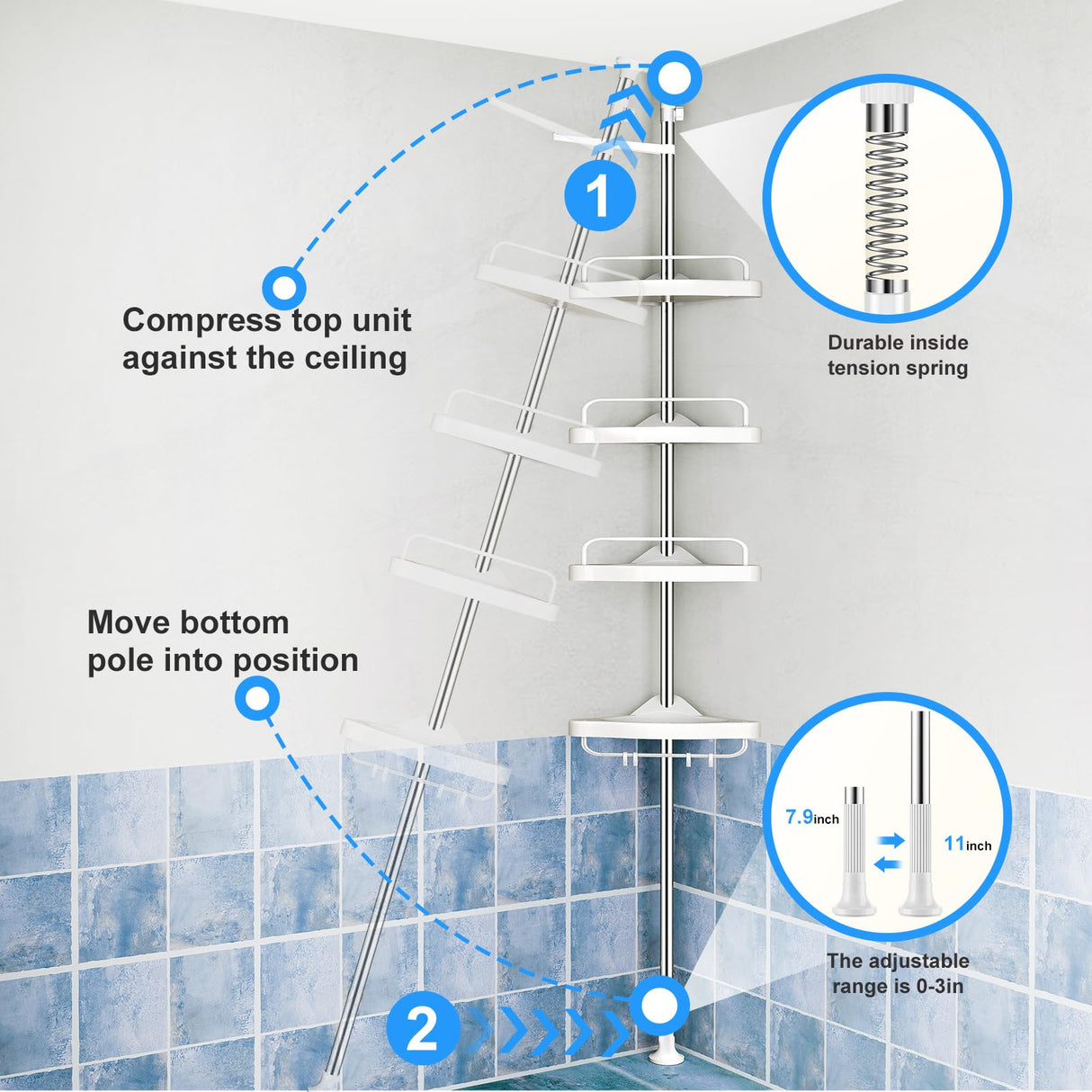 1

Compress top unit against the ceiling

Durable inside tension spring

Move bottom pole into position

7.9inch

11inch

The adjustable range is 0-3in

2