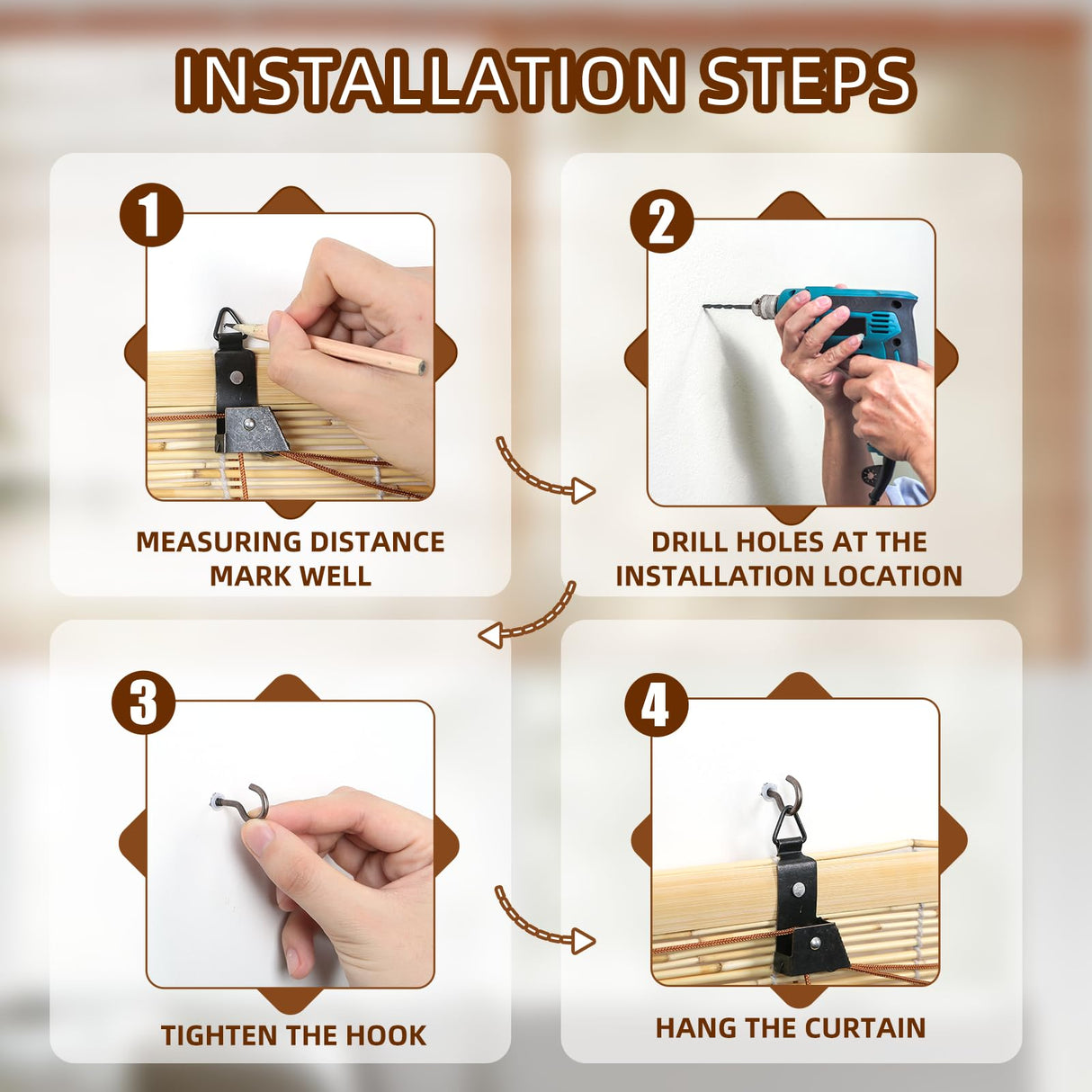 INSTALLATION STEPS

1

MEASURING DISTANCE MARK WELL

2

DRILL HOLES AT THE INSTALLATION LOCATION

3

TIGHTEN THE HOOK

4

HANG THE CURTAIN