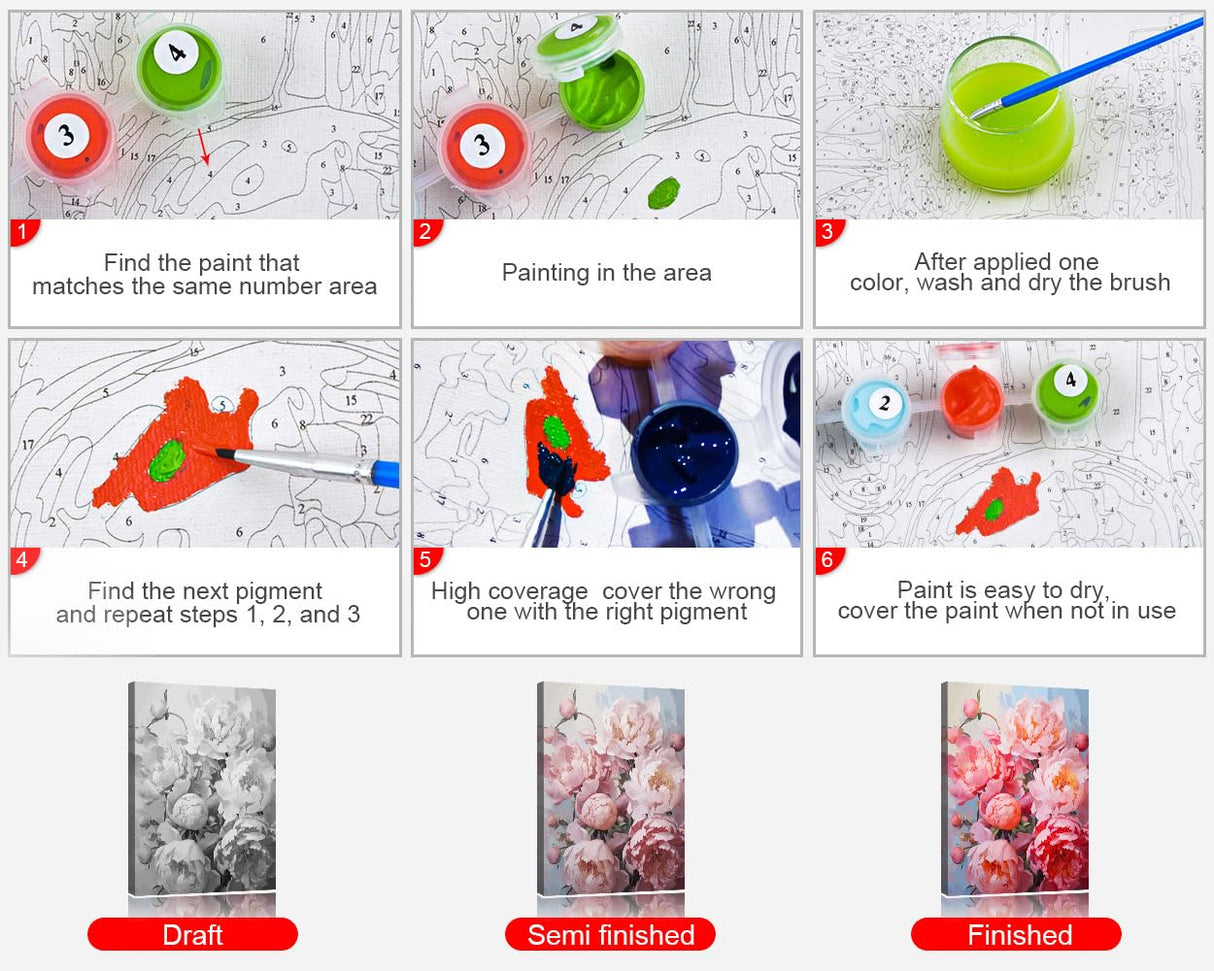 1
Find the paint that matches the same number area

2
Painting in the area

3
After applied one color, wash and dry the brush

4
Find the next pigment and repeat steps 1, 2, and 3

5
High coverage cover the wrong one with the right pigment

6
Paint is easy to dry, cover the paint when not in use

Draft

Semi finished

Finished