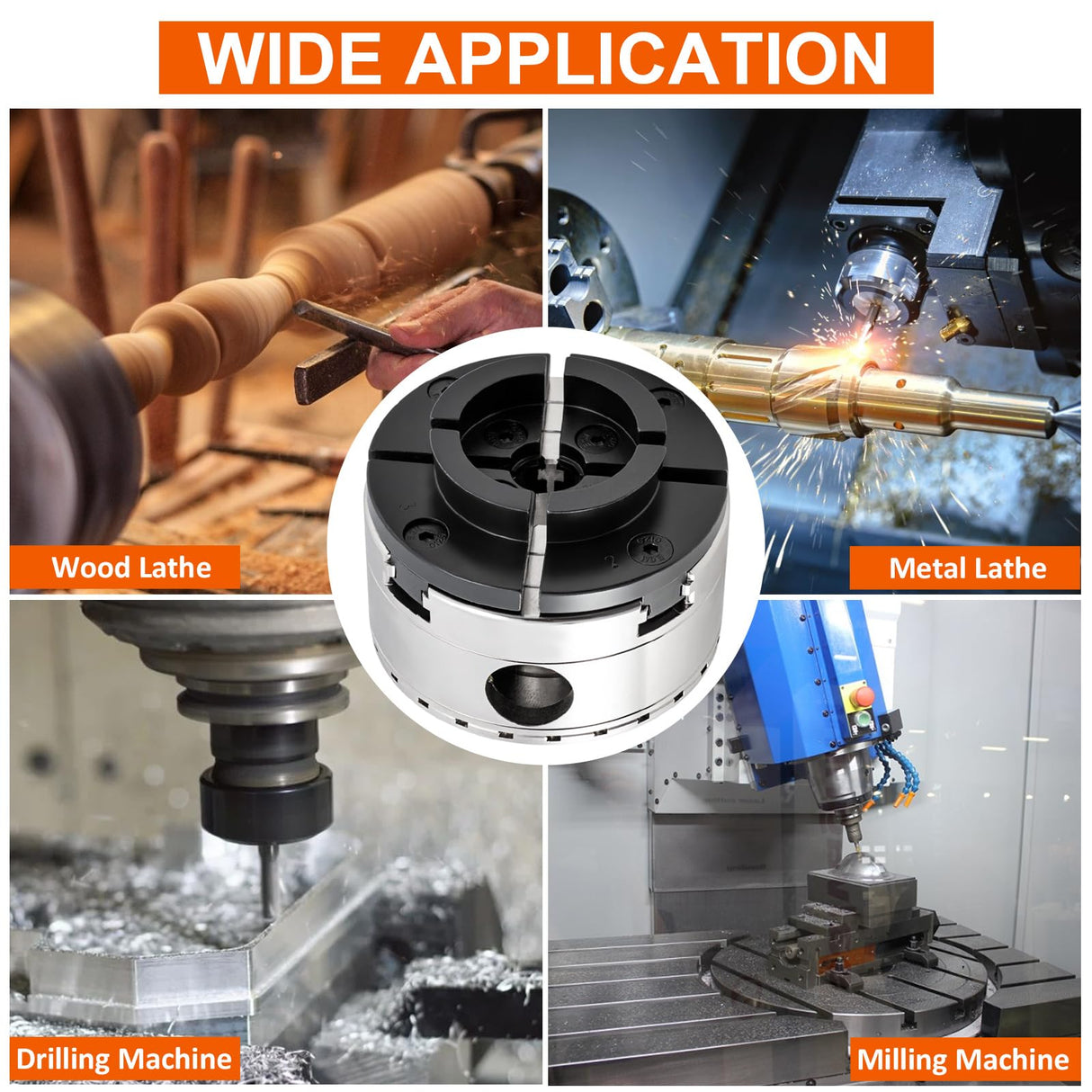 WIDE APPLICATION

Wood Lathe

Metal Lathe

Drilling Machine

Milling Machine