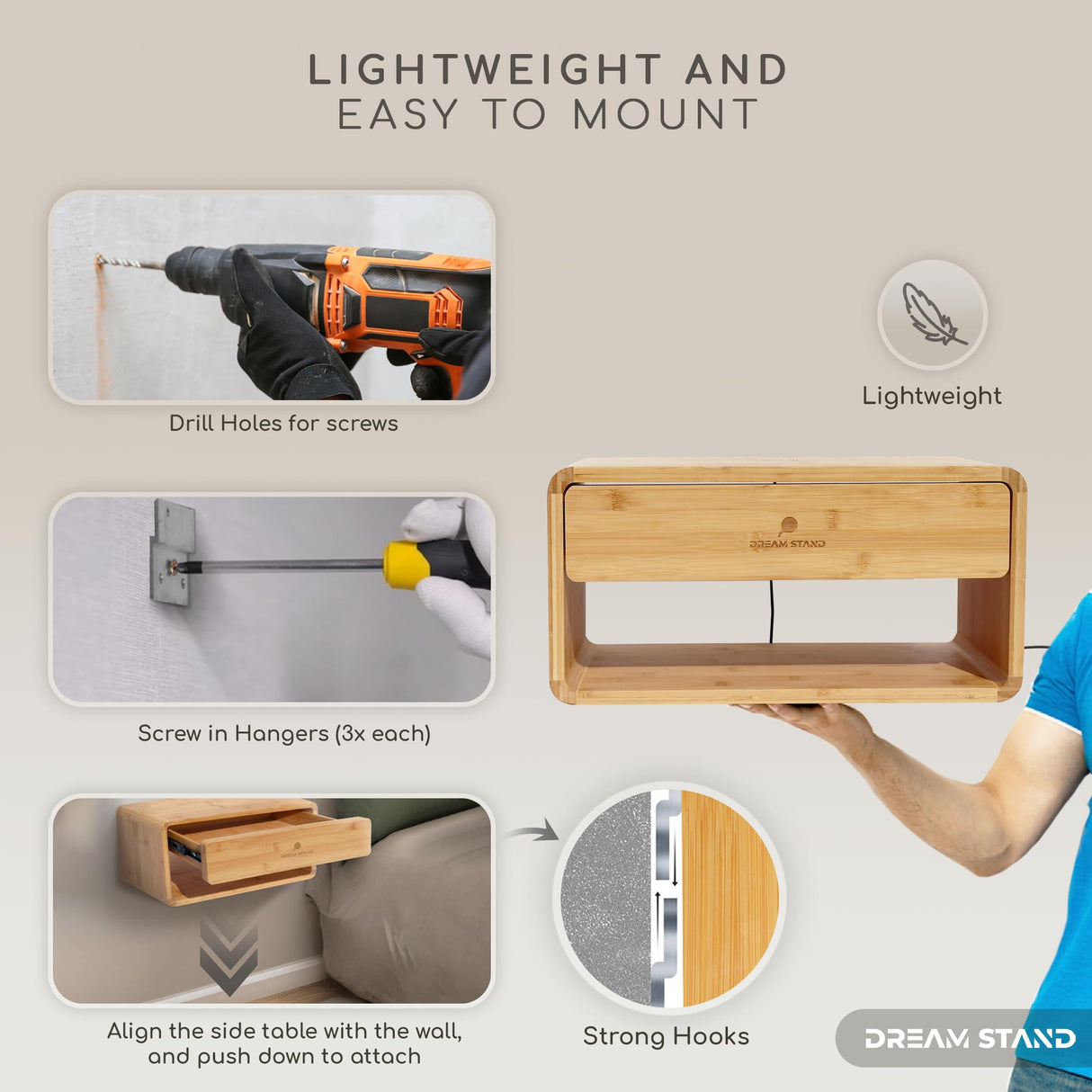 LIGHTWEIGHT AND
EASY TO MOUNT

Drill Holes for screws

Lightweight

DREAM STAND

Screw in Hangers (3x each)

DREAM STAND

Align the side table with the wall, and push down to attach

Strong Hooks

DREAM STAND