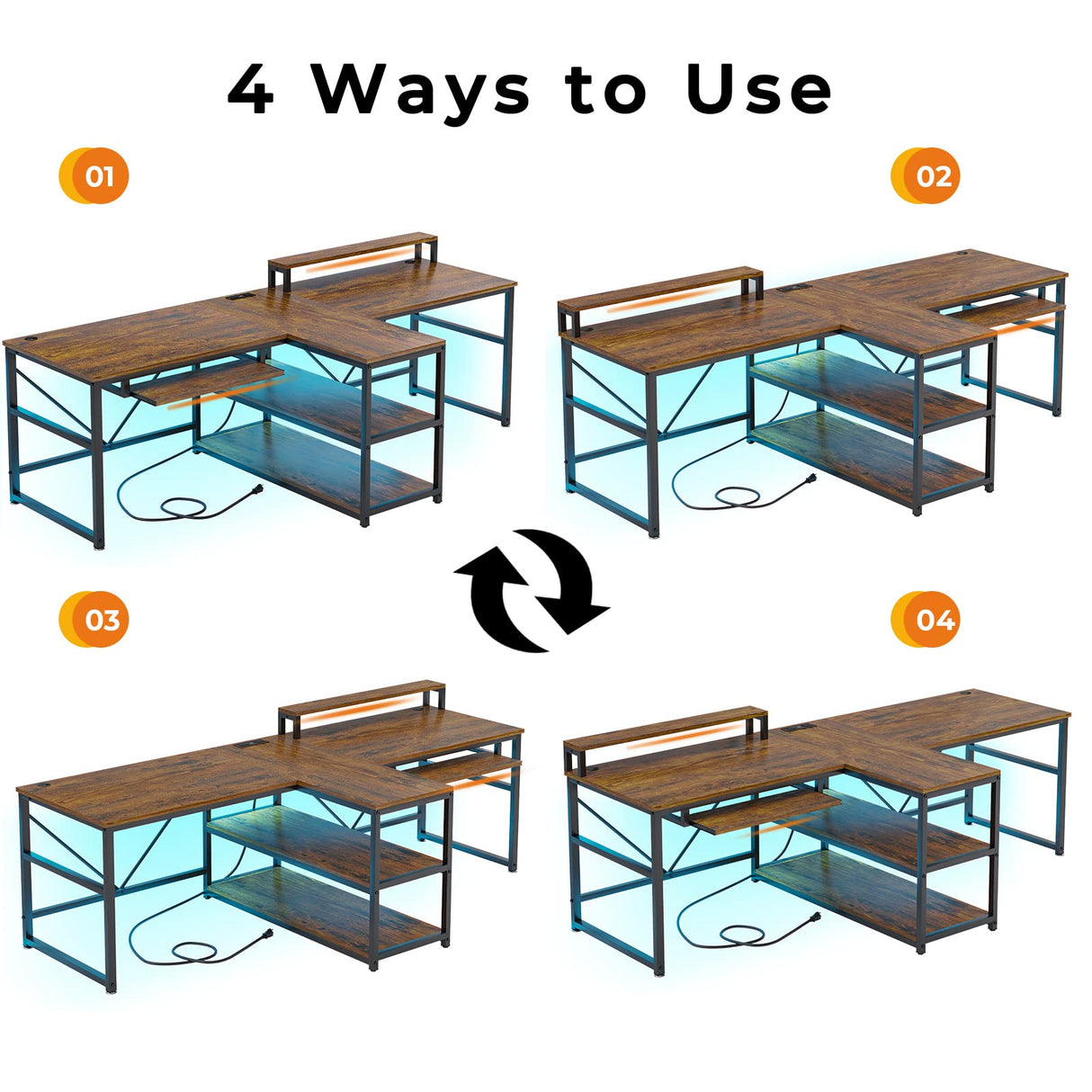 4 Ways to Use

01

02

03

04