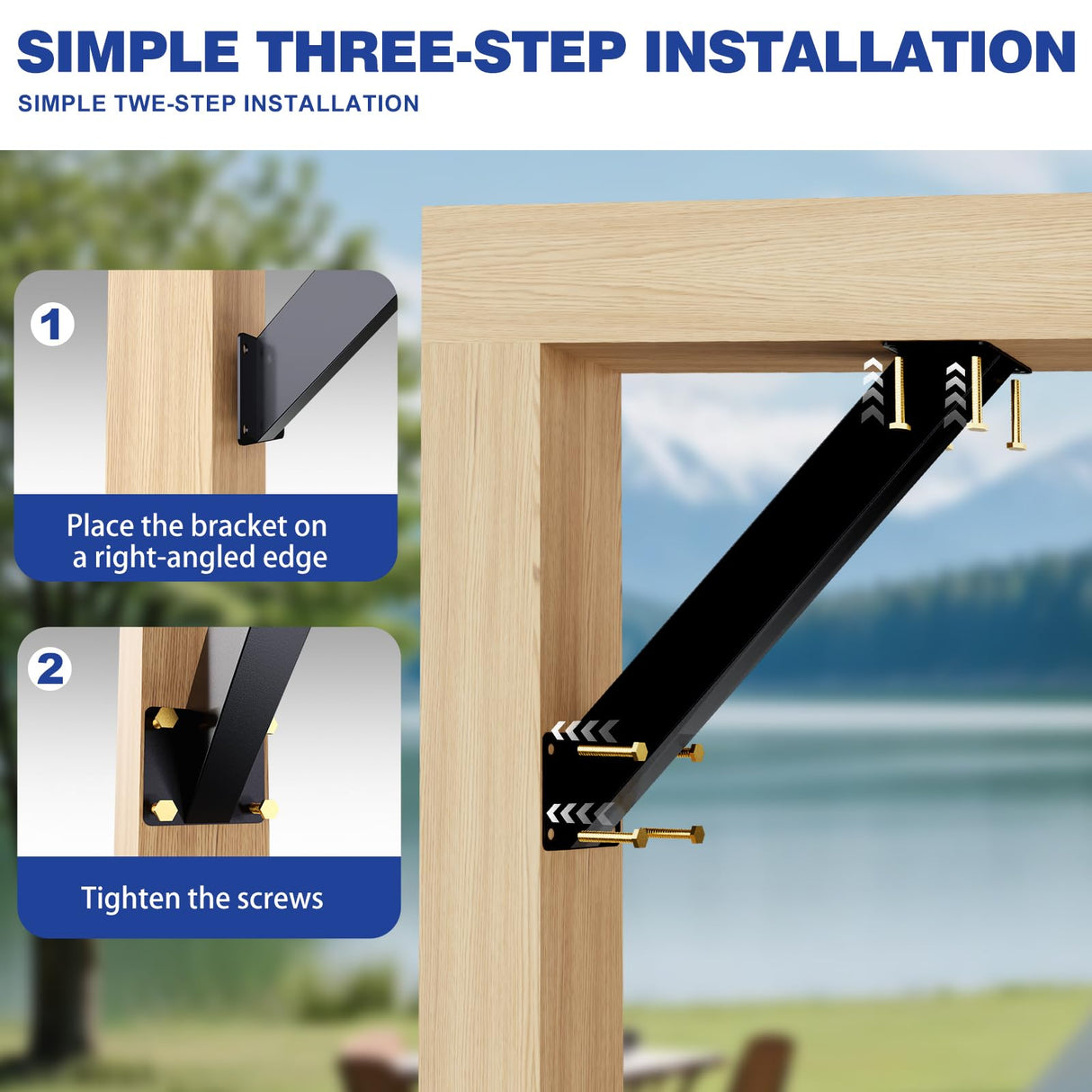 SIMPLE THREE-STEP INSTALLATION
SIMPLE TWE-STEP INSTALLATION

1
Place the bracket on a right-angled edge

2
Tighten the screws