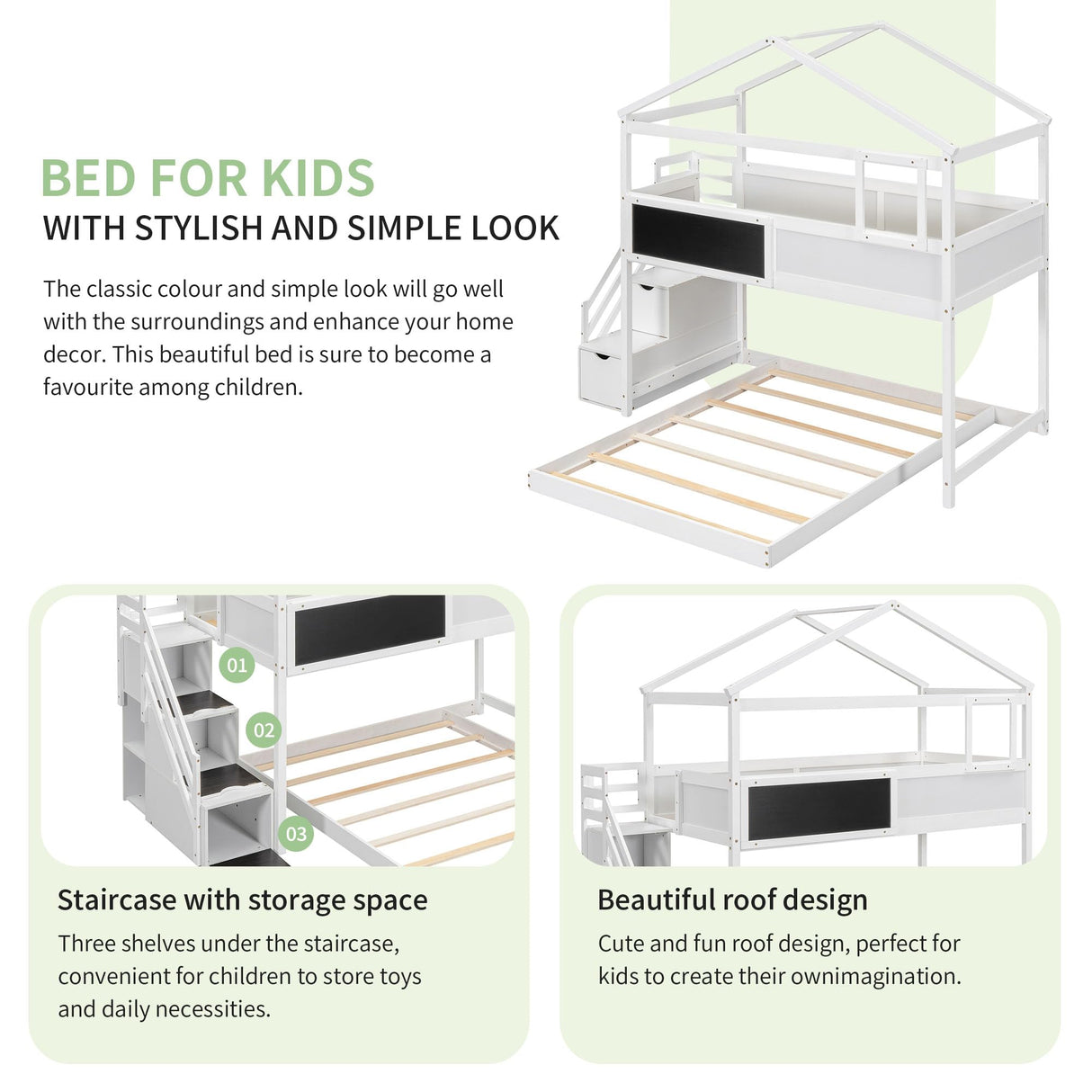 BED FOR KIDS
WITH STYLISH AND SIMPLE LOOK

The classic colour and simple look will go well with the surroundings and enhance your home decor. This beautiful bed is sure to become a favourite among children.

01

02

03

Staircase with storage space

Three shelves under the staircase, convenient for children to store toys and daily necessities.

Beautiful roof design

Cute and fun roof design, perfect for kids to create their ownimagination.