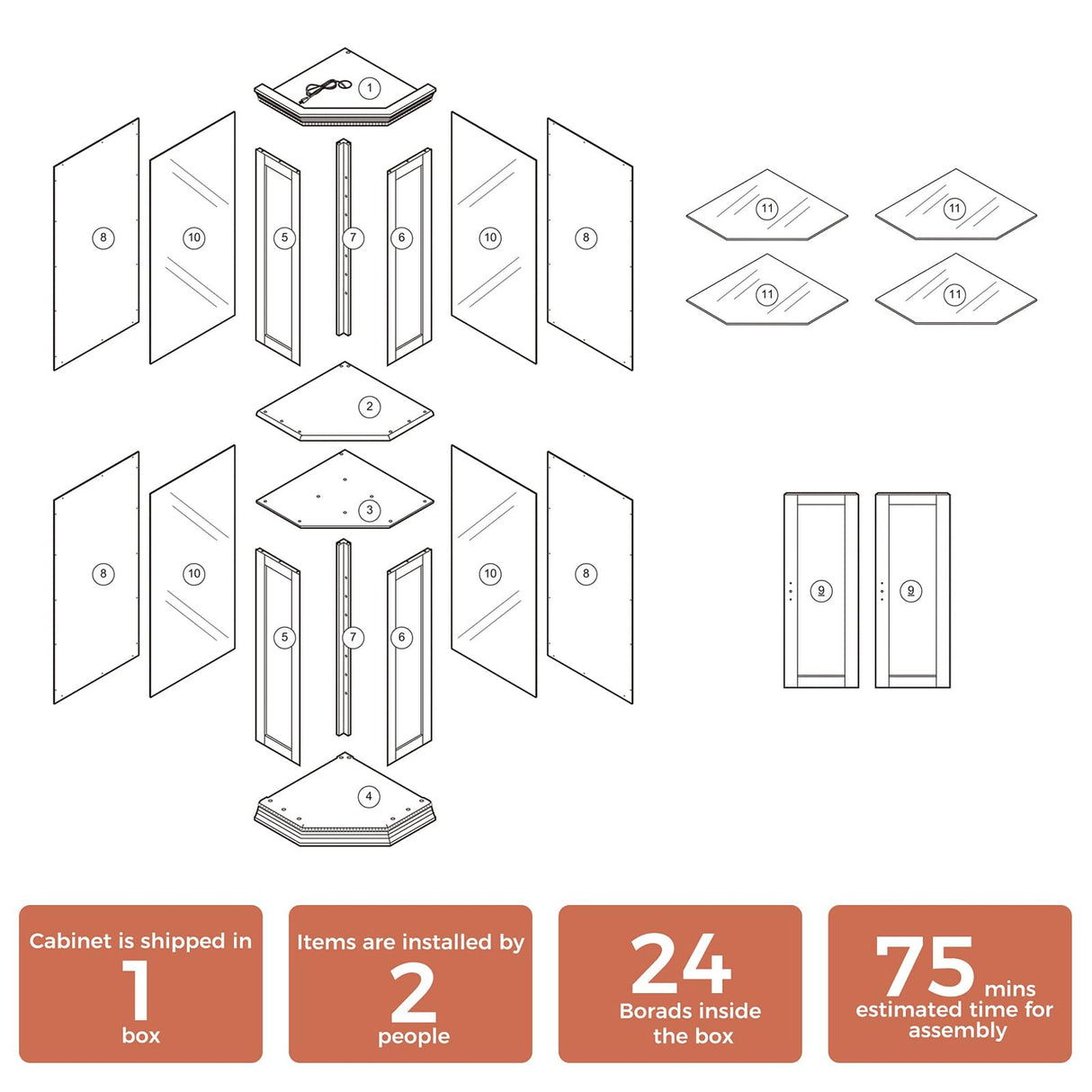 1

8 10 5 7 6 10 8

11 11

11 11

2

3

8 10 5 7 6 10 8

9 9

4

Cabinet is shipped in
1
box

Items are installed by
2
people

24
Borads inside the box

75 mins
estimated time for assembly