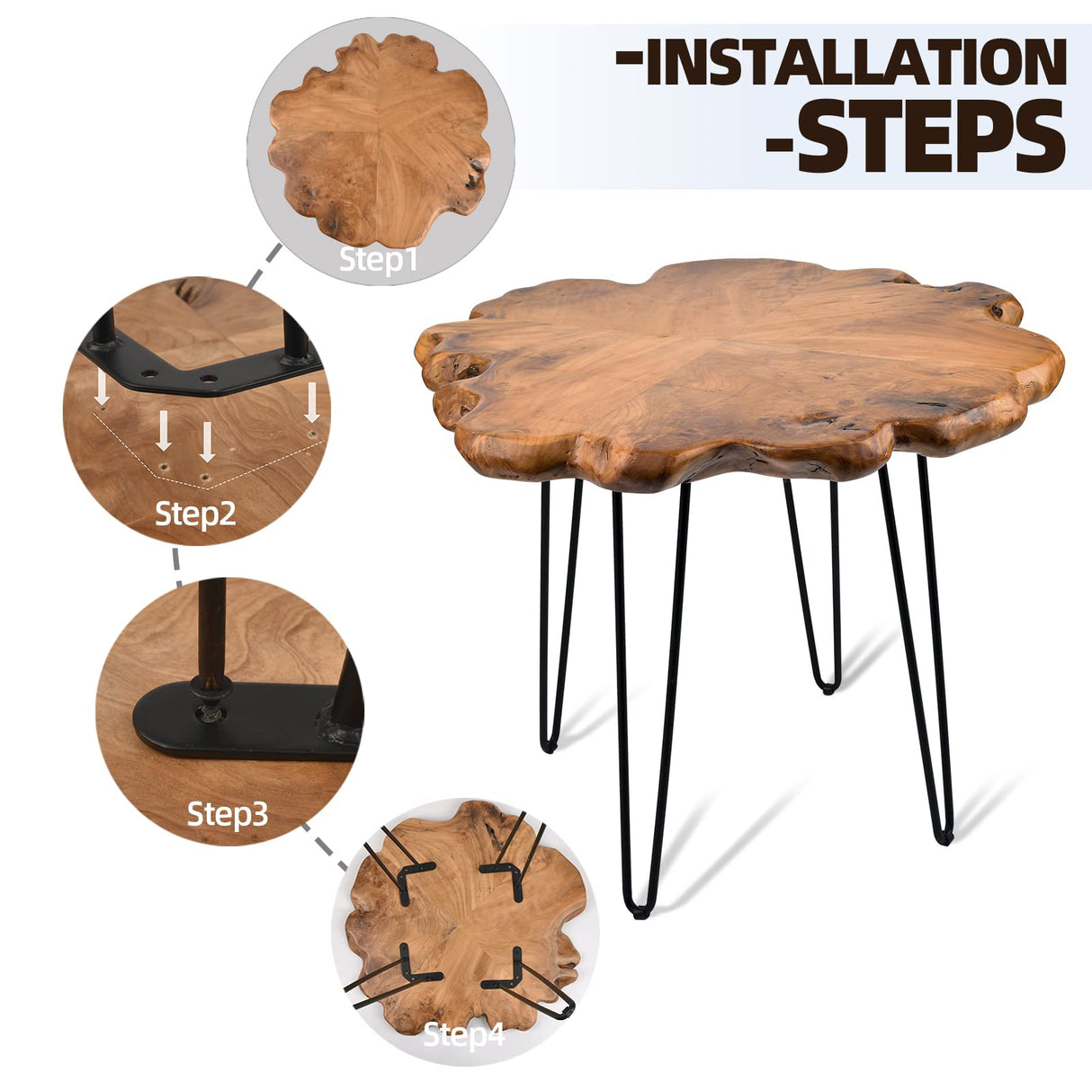 -INSTALLATION
-STEPS

Step1

Step2

Step3

Step4