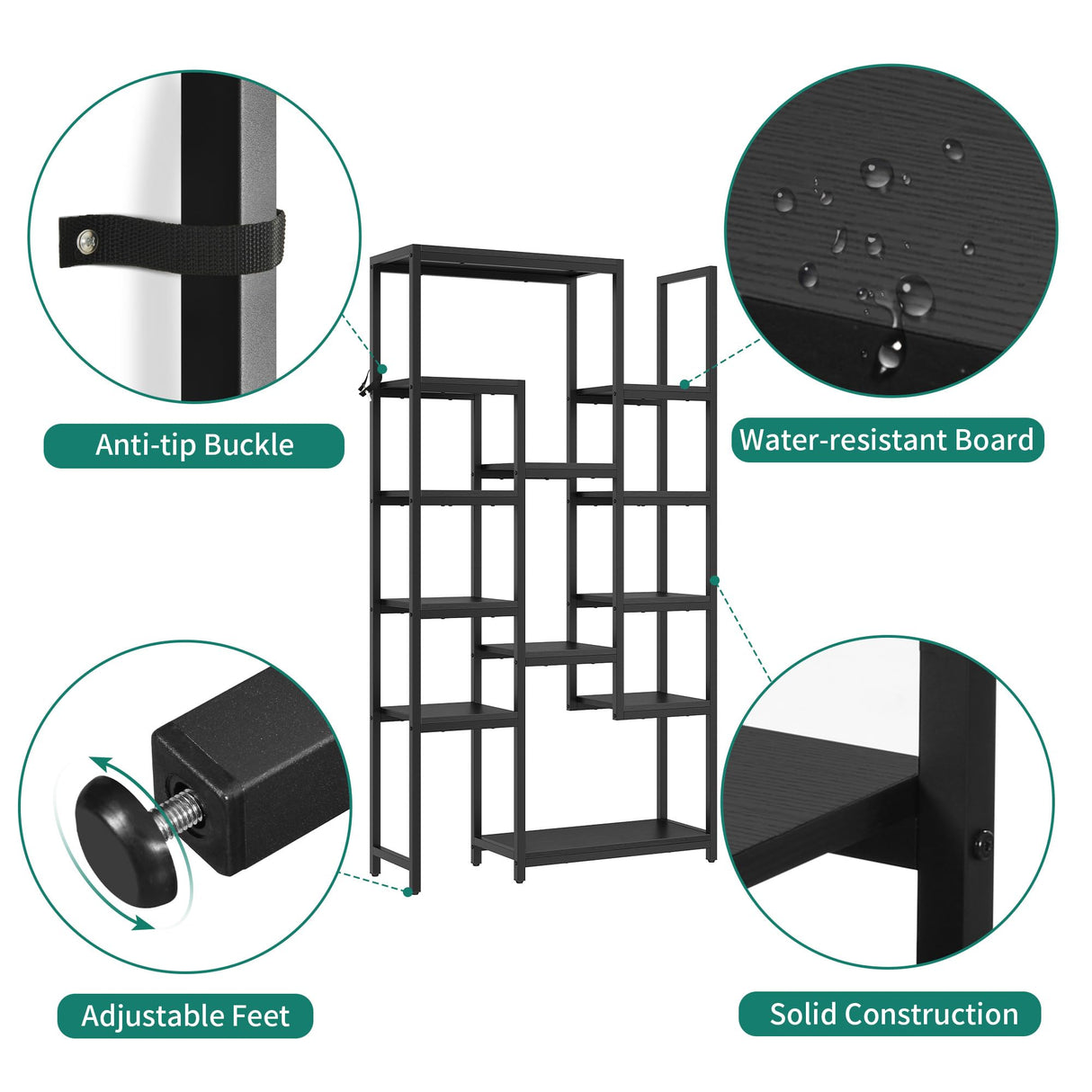 Anti-tip Buckle

Water-resistant Board

Adjustable Feet

Solid Construction