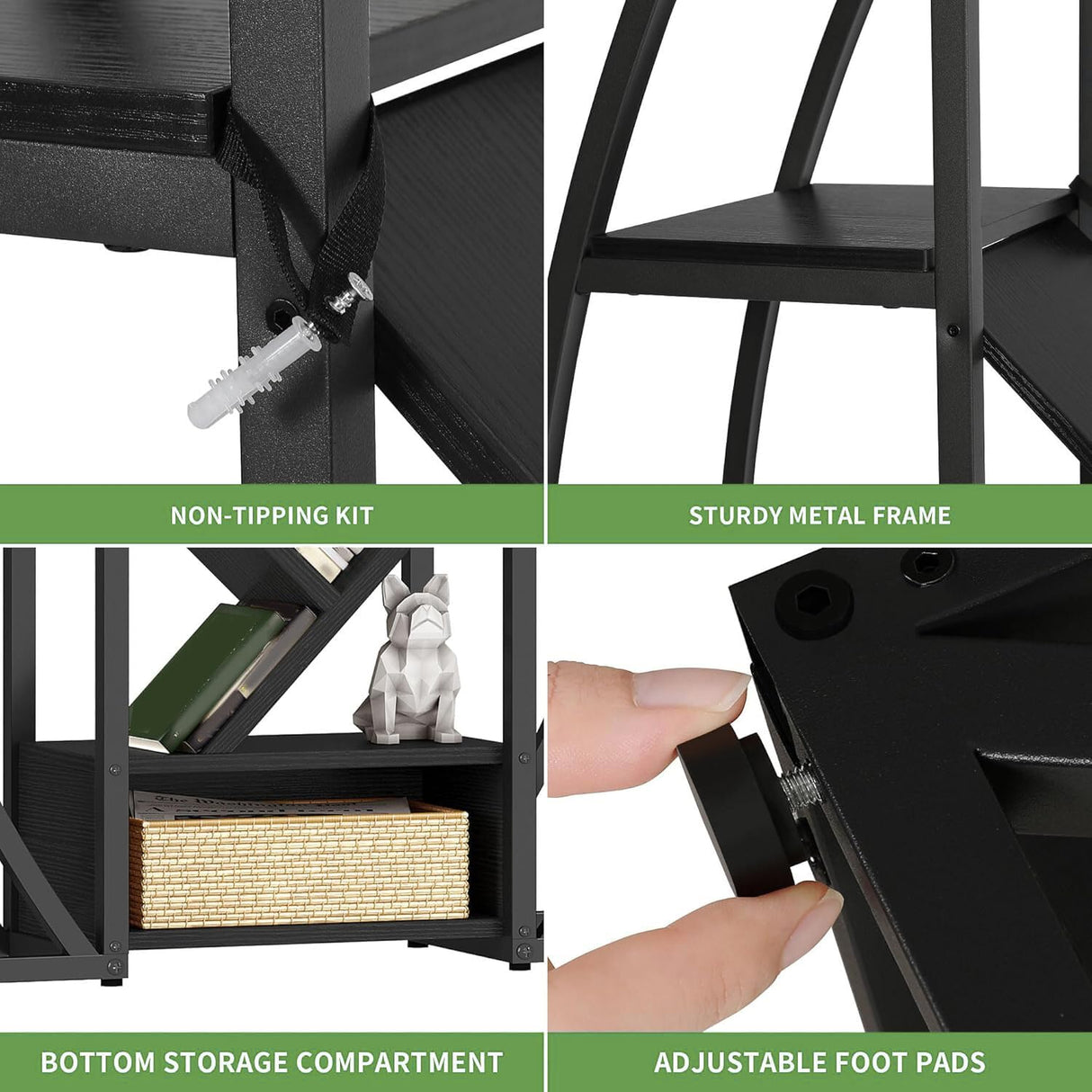 NON-TIPPING KIT

STURDY METAL FRAME

BOTTOM STORAGE COMPARTMENT

ADJUSTABLE FOOT PADS