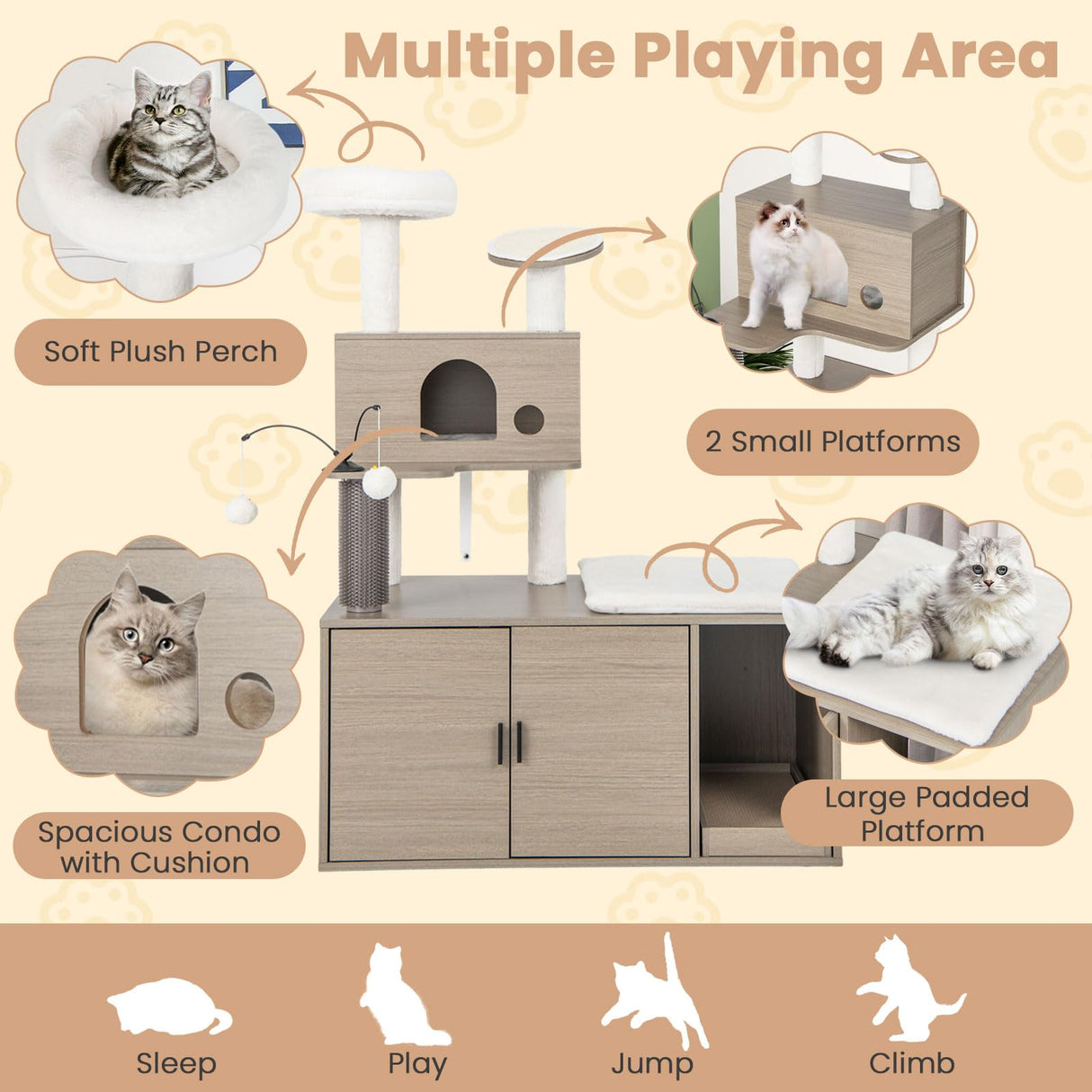 Multiple Playing Area

Soft Plush Perch

2 Small Platforms

Spacious Condo with Cushion

Large Padded Platform

Sleep

Play

Jump

Climb