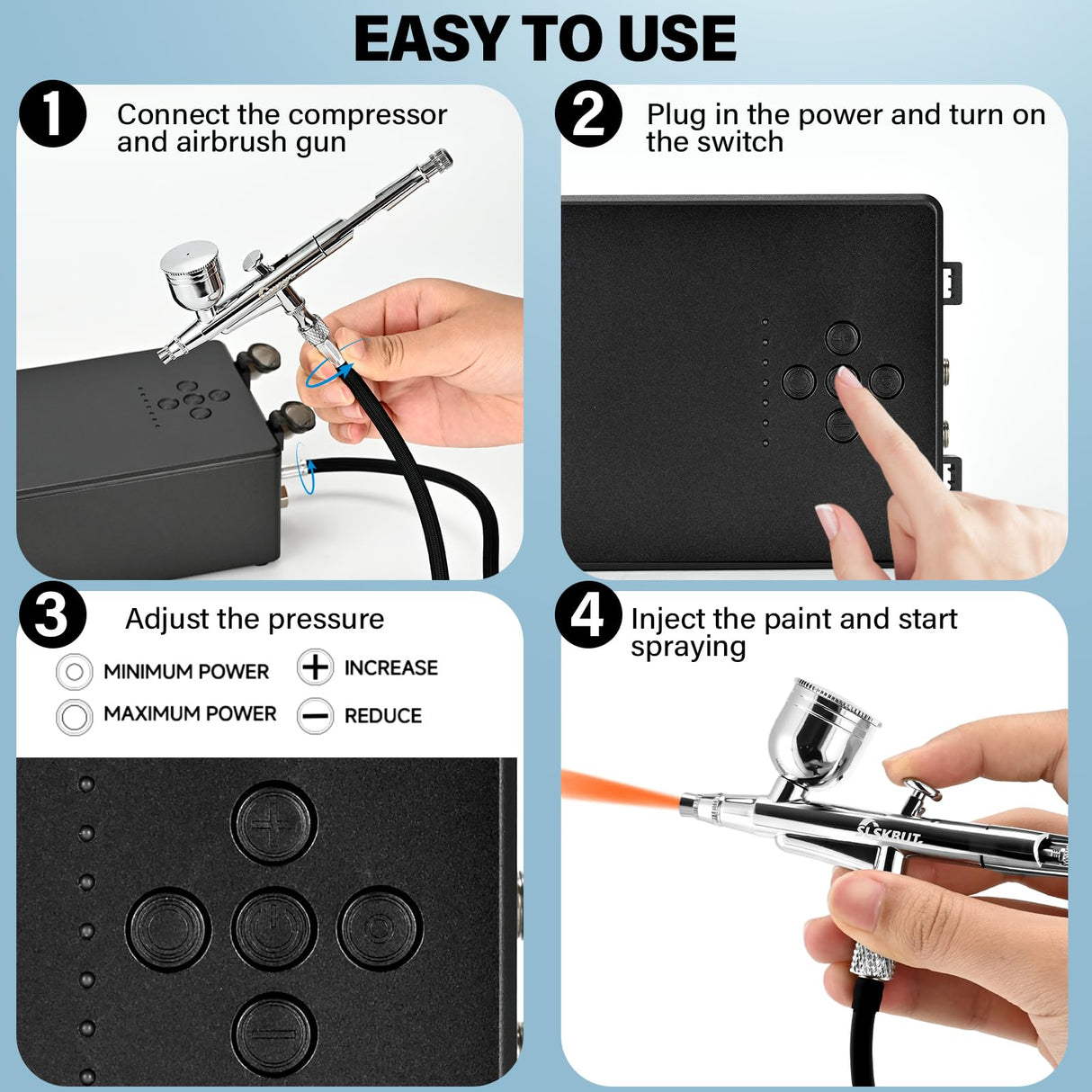 EASY TO USE

1 Connect the compressor and airbrush gun

2 Plug in the power and turn on the switch

3 Adjust the pressure

MINIMUM POWER
MAXIMUM POWER
INCREASE
REDUCE

4 Inject the paint and start spraying

SLSKBUT