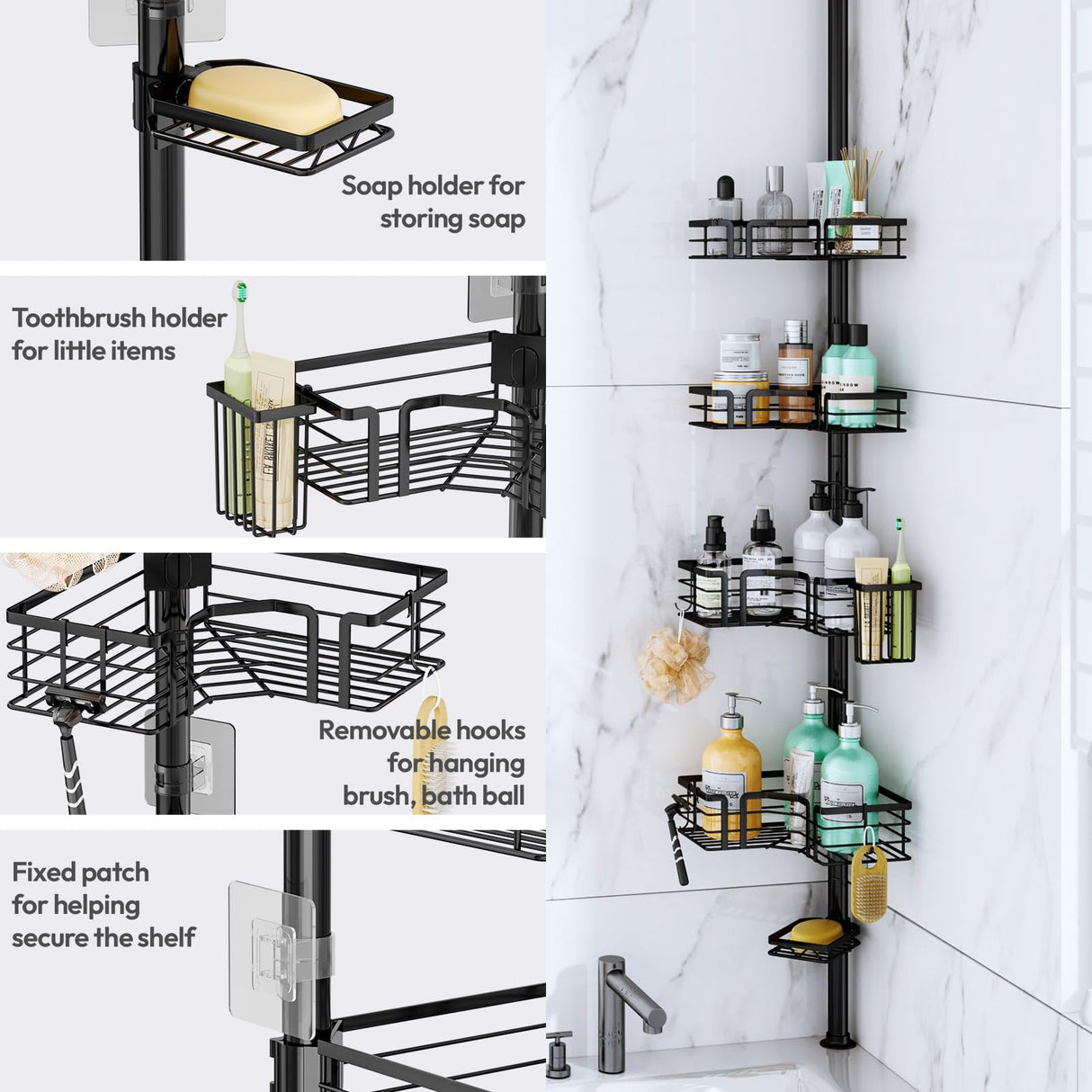 Soap holder for storing soap

Toothbrush holder for little items

Removable hooks for hanging brush, bath ball

Fixed patch for helping secure the shelf