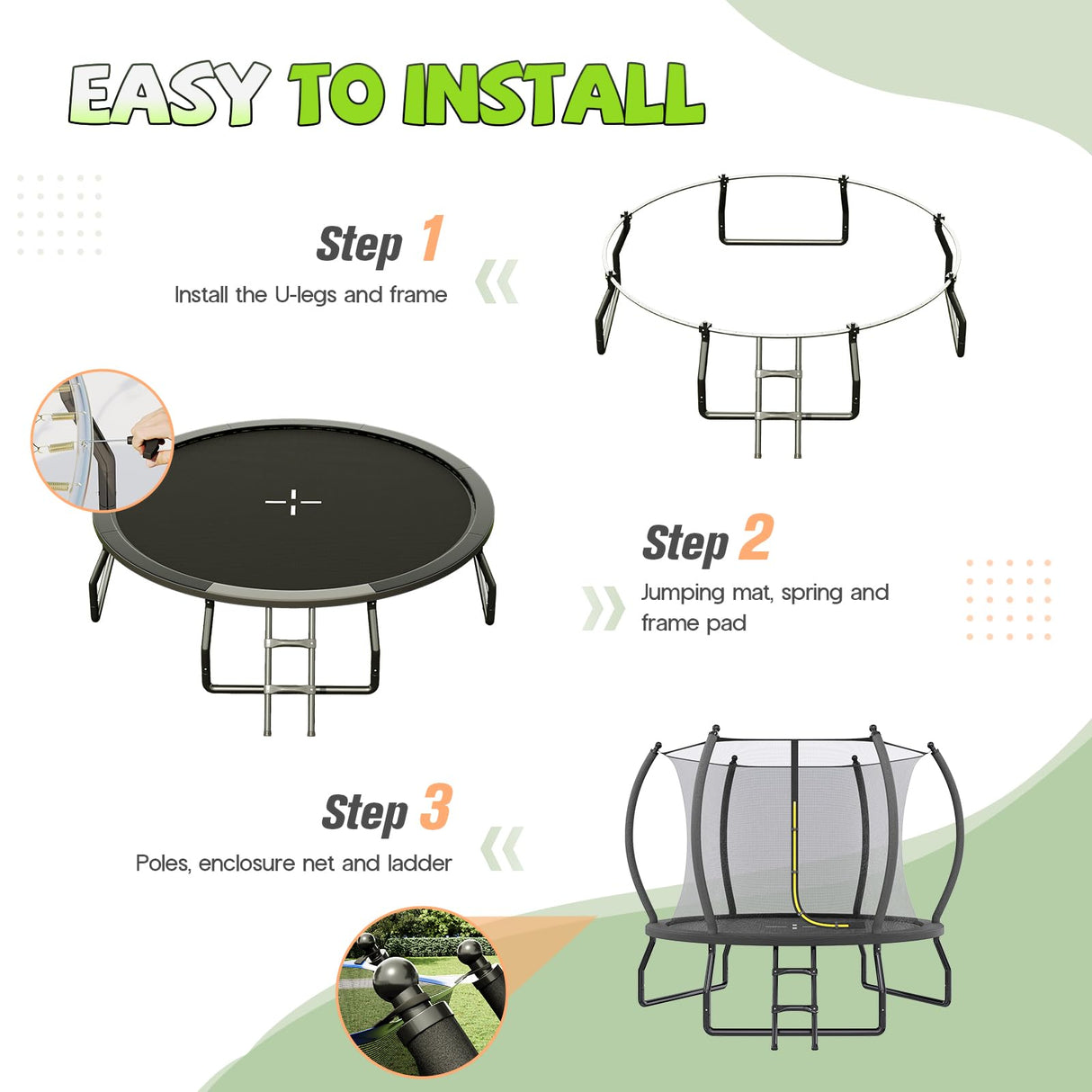 EASY TO INSTALL

Step 1
Install the U-legs and frame

Step 2
Jumping mat, spring and frame pad

Step 3
Poles, enclosure net and ladder