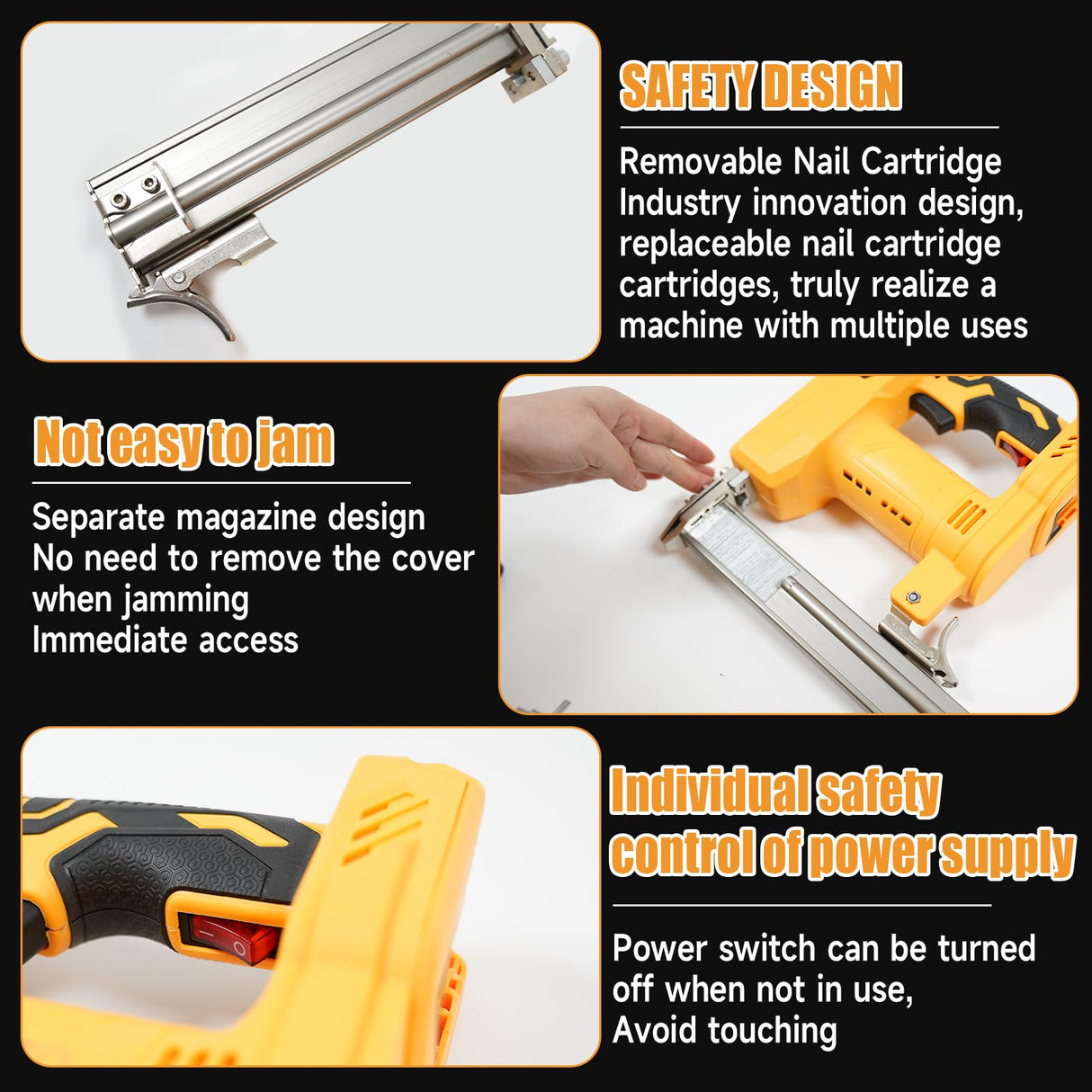 SAFETY DESIGN

Removable Nail Cartridge
Industry innovation design, replaceable nail cartridge cartridges, truly realize a machine with multiple uses

Not easy to jam

Separate magazine design
No need to remove the cover when jamming
Immediate access

Individual safety control of power supply

Power switch can be turned off when not in use,
Avoid touching