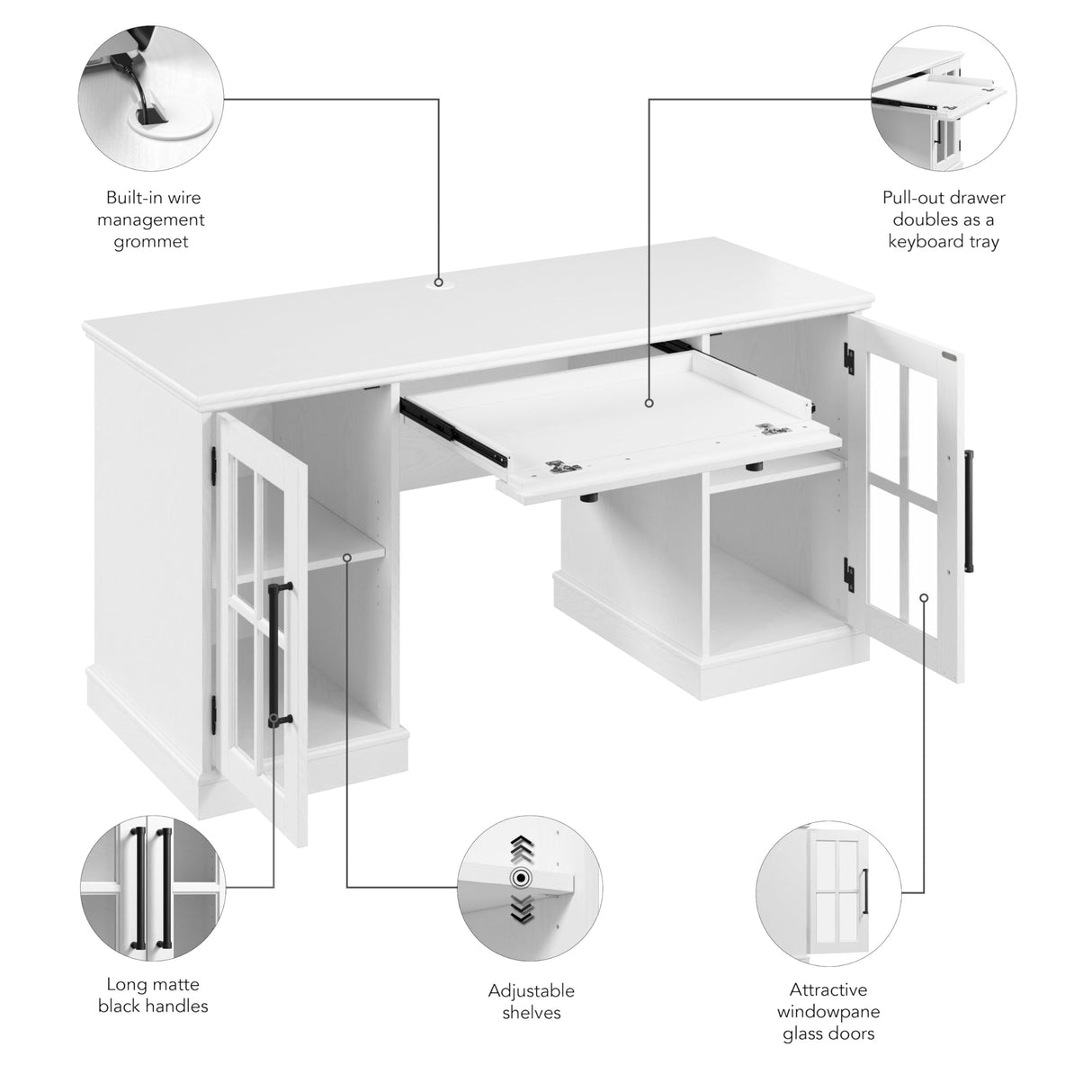 Built-in wire management grommet

Pull-out drawer doubles as a keyboard tray

Long matte black handles

Adjustable shelves

Attractive windowpane glass doors