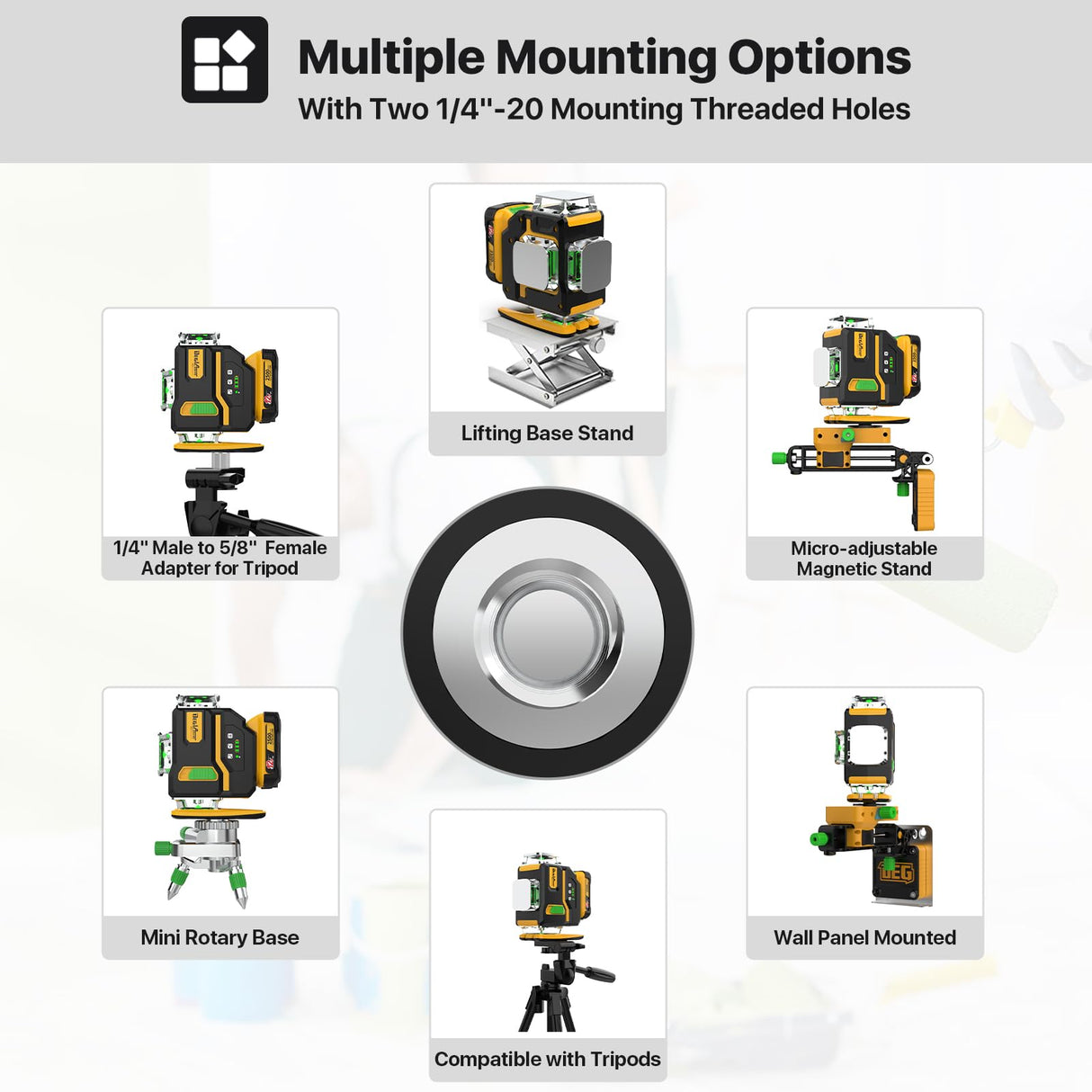 Multiple Mounting Options
With Two 1/4"-20 Mounting Threaded Holes

Lifting Base Stand

1/4" Male to 5/8" Female Adapter for Tripod

Micro-adjustable Magnetic Stand

Mini Rotary Base

Wall Panel Mounted

Compatible with Tripods