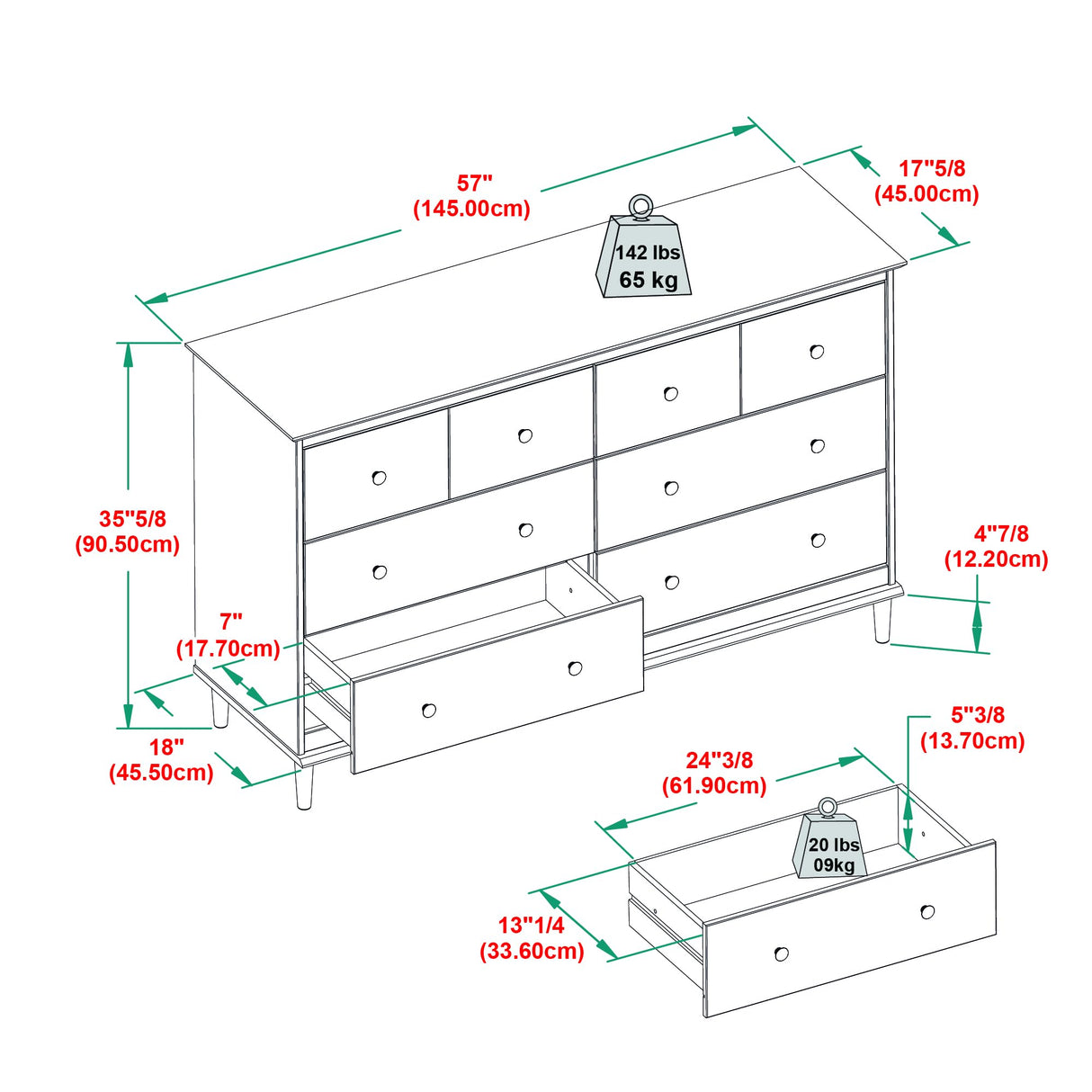 57"
(145.00cm)

17"5/8
(45.00cm)

142 lbs
65 kg

35"5/8
(90.50cm)

4"7/8
(12.20cm)

7"
(17.70cm)

18"
(45.50cm)

5"3/8
(13.70cm)

24"3/8
(61.90cm)

20 lbs
09kg

13"1/4
(33.60cm)