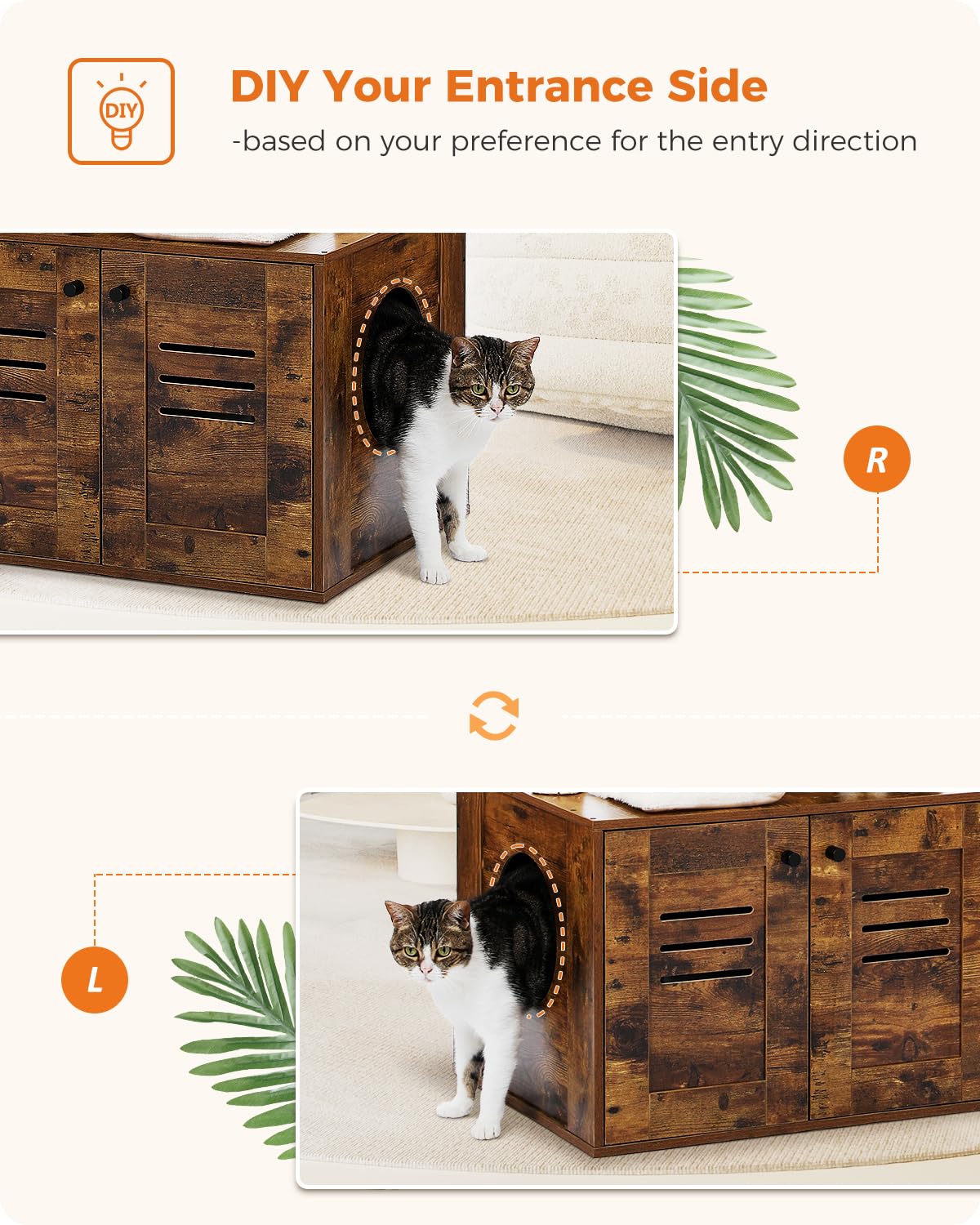 DIY

DIY Your Entrance Side

-based on your preference for the entry direction

R

L