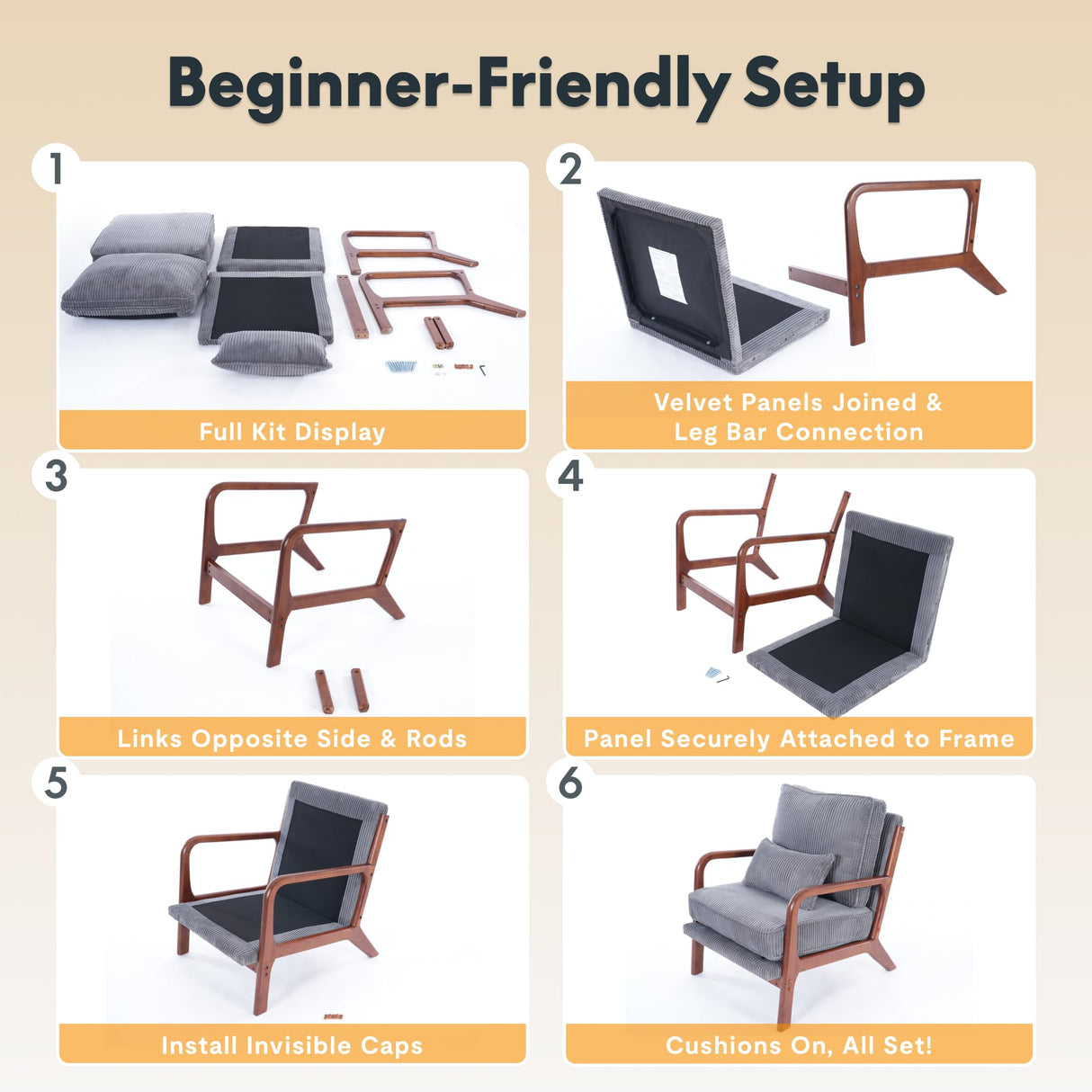 Beginner-Friendly Setup

1

Full Kit Display

2

Velvet Panels Joined & Leg Bar Connection

3

Links Opposite Side & Rods

4

Panel Securely Attached to Frame

5

Install Invisible Caps

6

Cushions On, All Set!