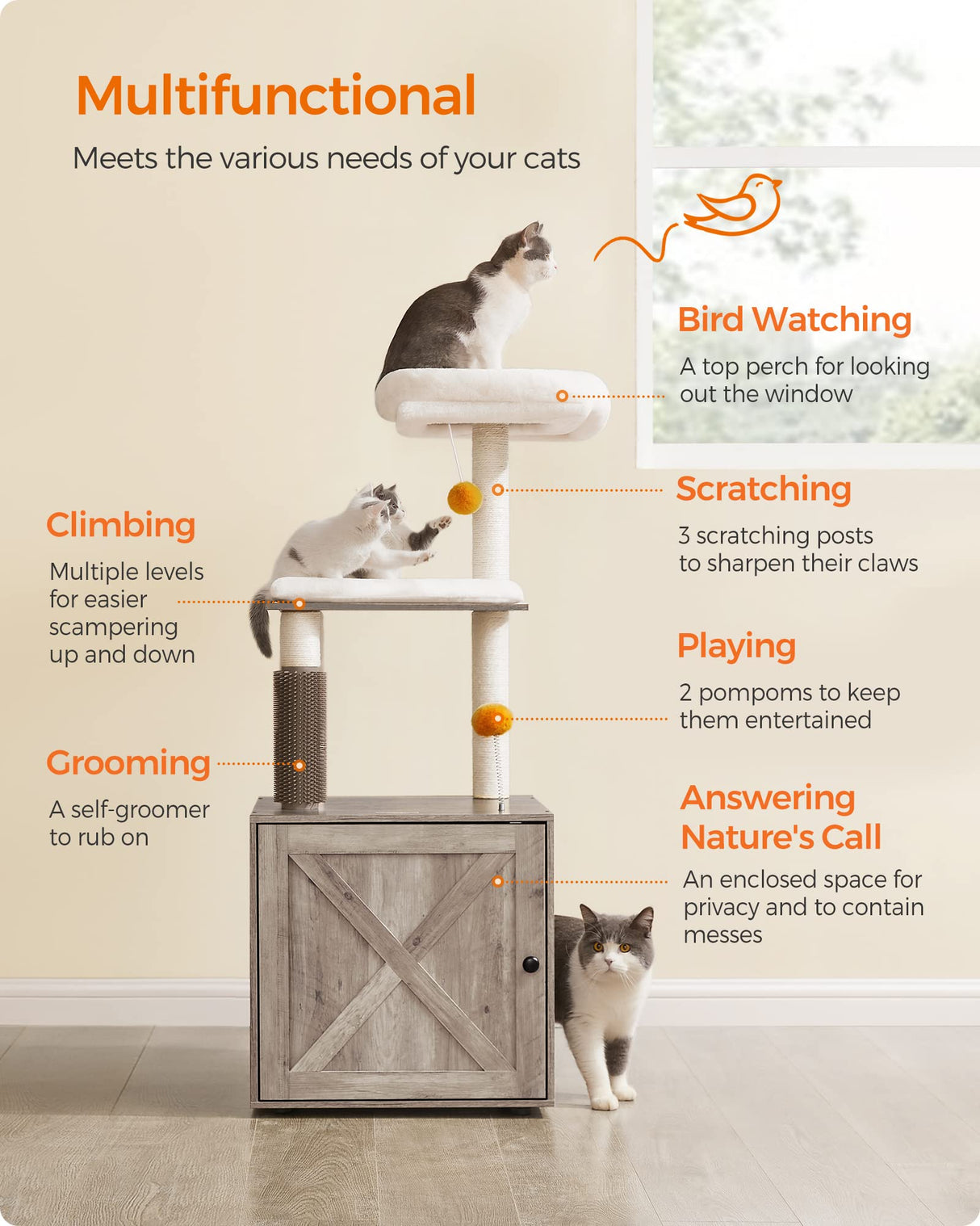 Multifunctional

Meets the various needs of your cats

Bird Watching

A top perch for looking out the window

Scratching

3 scratching posts to sharpen their claws

Climbing

Multiple levels for easier scampering up and down

Playing

2 pompoms to keep them entertained

Grooming

A self-groomer to rub on

Answering Nature's Call

An enclosed space for privacy and to contain messes