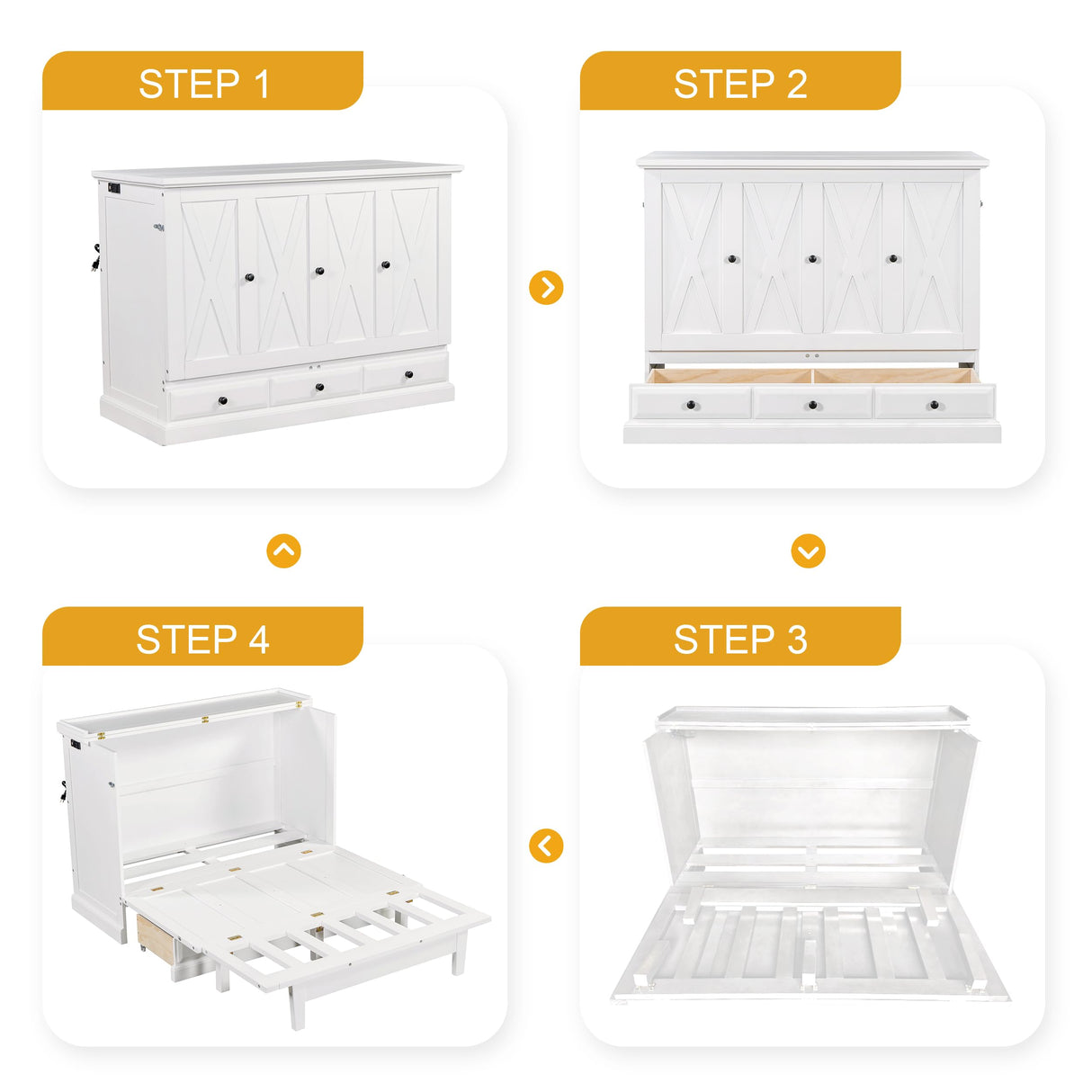 STEP 1

STEP 2

STEP 4

STEP 3