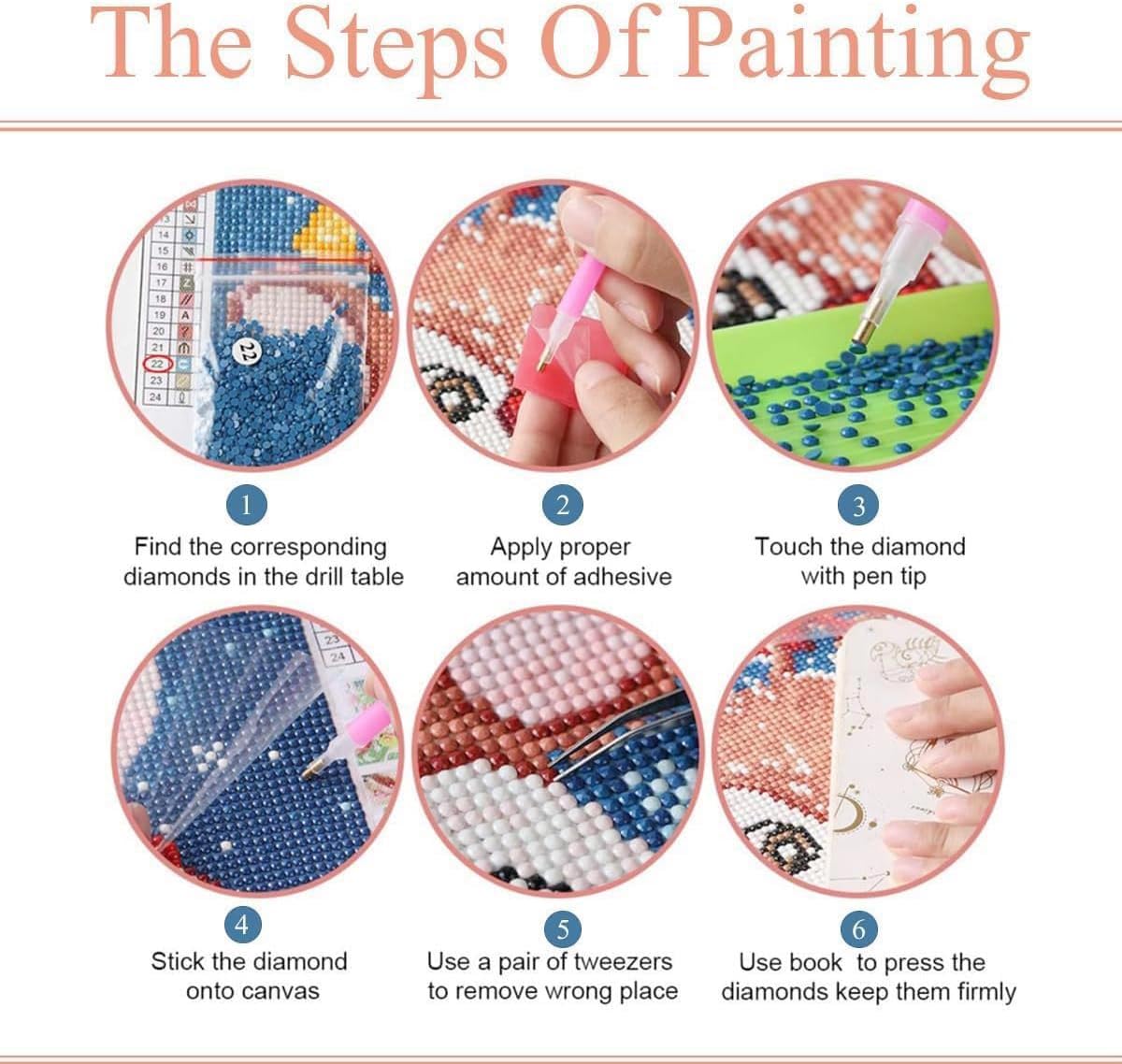 The Steps Of Painting

14
15
16
17
18
19
20
21
22
23
24

22

1
Find the corresponding diamonds in the drill table

2
Apply proper amount of adhesive

3
Touch the diamond with pen tip

23
24

4
Stick the diamond onto canvas

5
Use a pair of tweezers to remove wrong place

6
Use book to press the diamonds keep them firmly