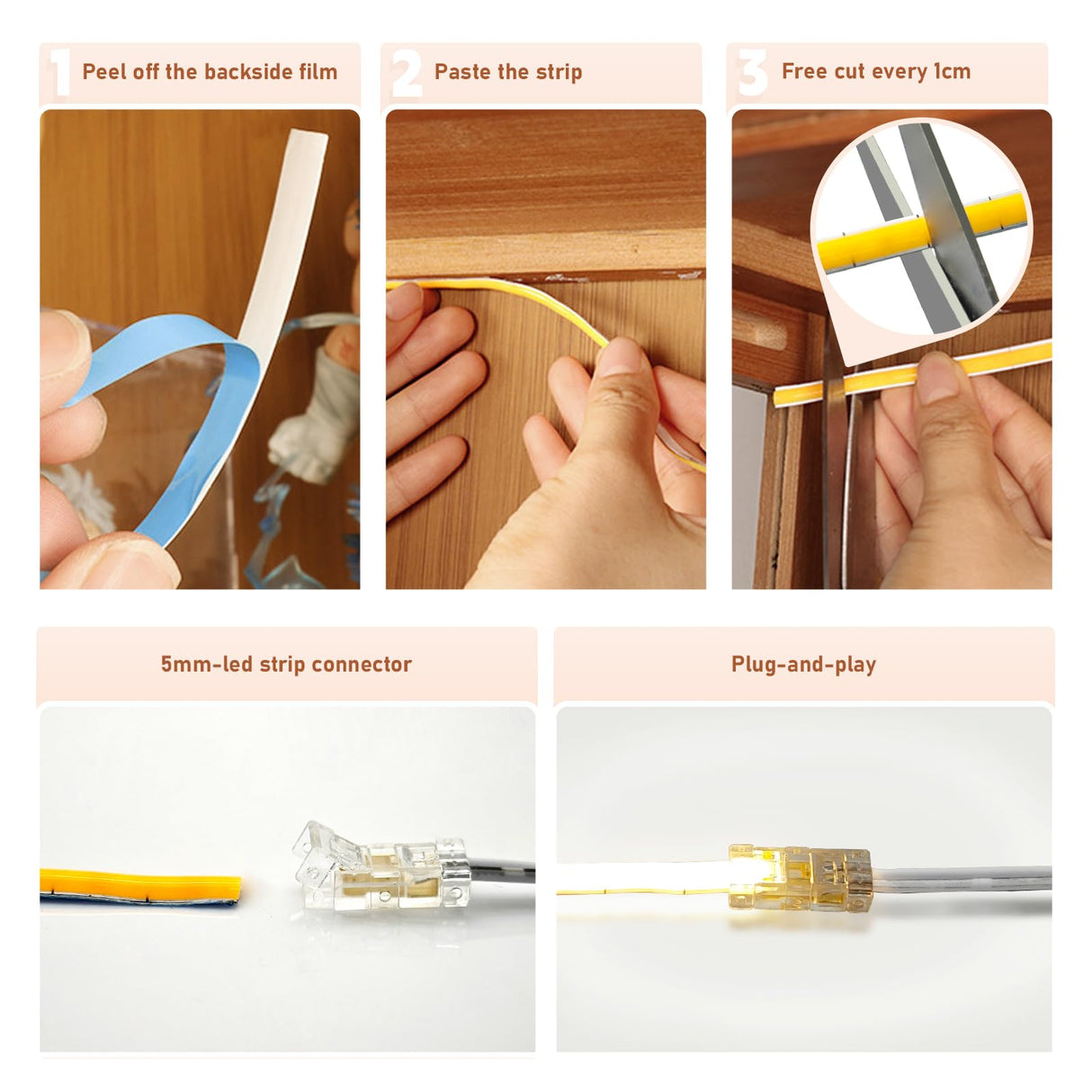 1 Peel off the backside film

2 Paste the strip

3 Free cut every 1cm

5mm-led strip connector

Plug-and-play