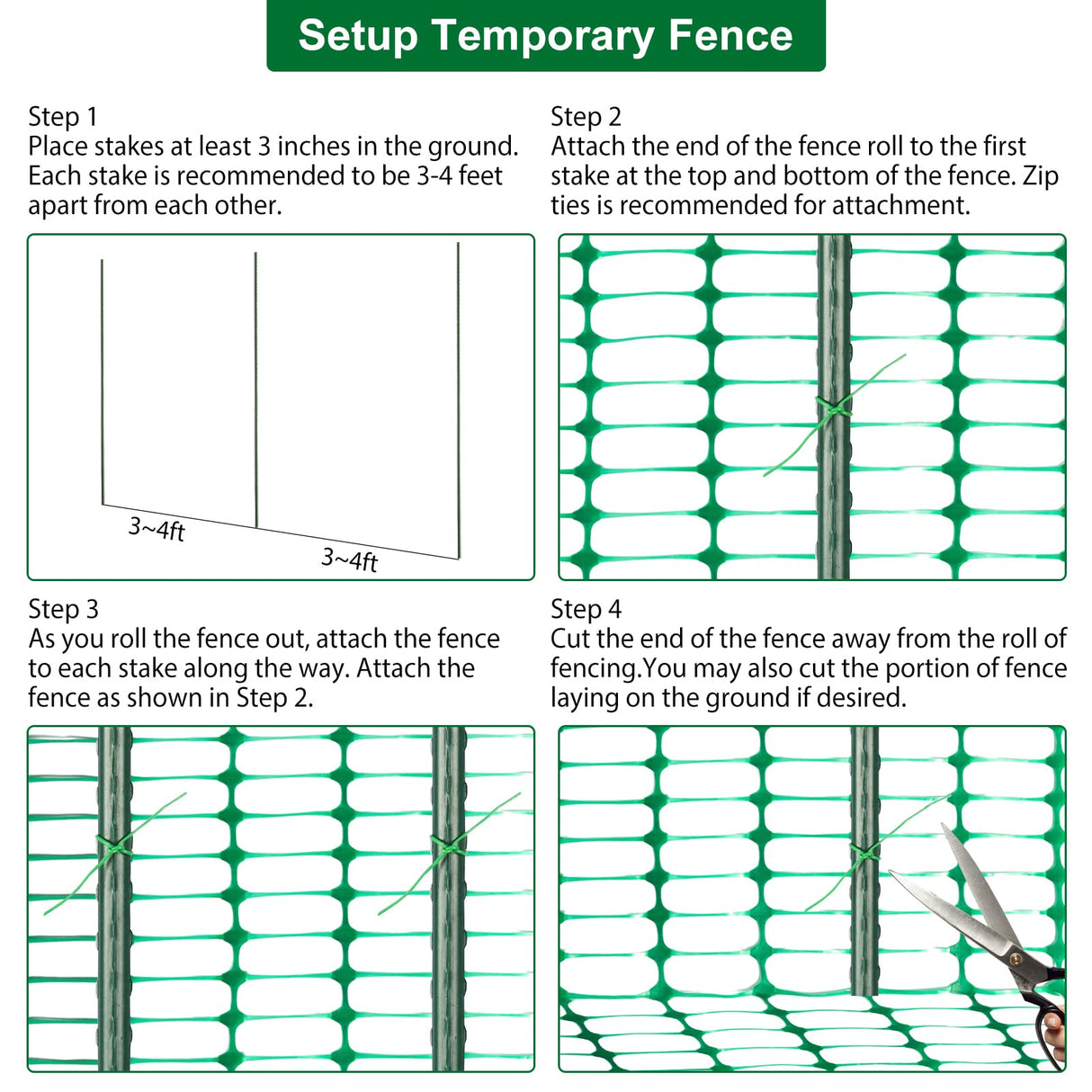 Setup Temporary Fence

Step 1
Place stakes at least 3 inches in the ground. Each stake is recommended to be 3-4 feet apart from each other.

3~4ft

3~4ft

Step 2
Attach the end of the fence roll to the first stake at the top and bottom of the fence. Zip ties is recommended for attachment.

Step 3
As you roll the fence out, attach the fence to each stake along the way. Attach the fence as shown in Step 2.

Step 4
Cut the end of the fence away from the roll of fencing.You may also cut the portion of fence laying on the ground if desired.