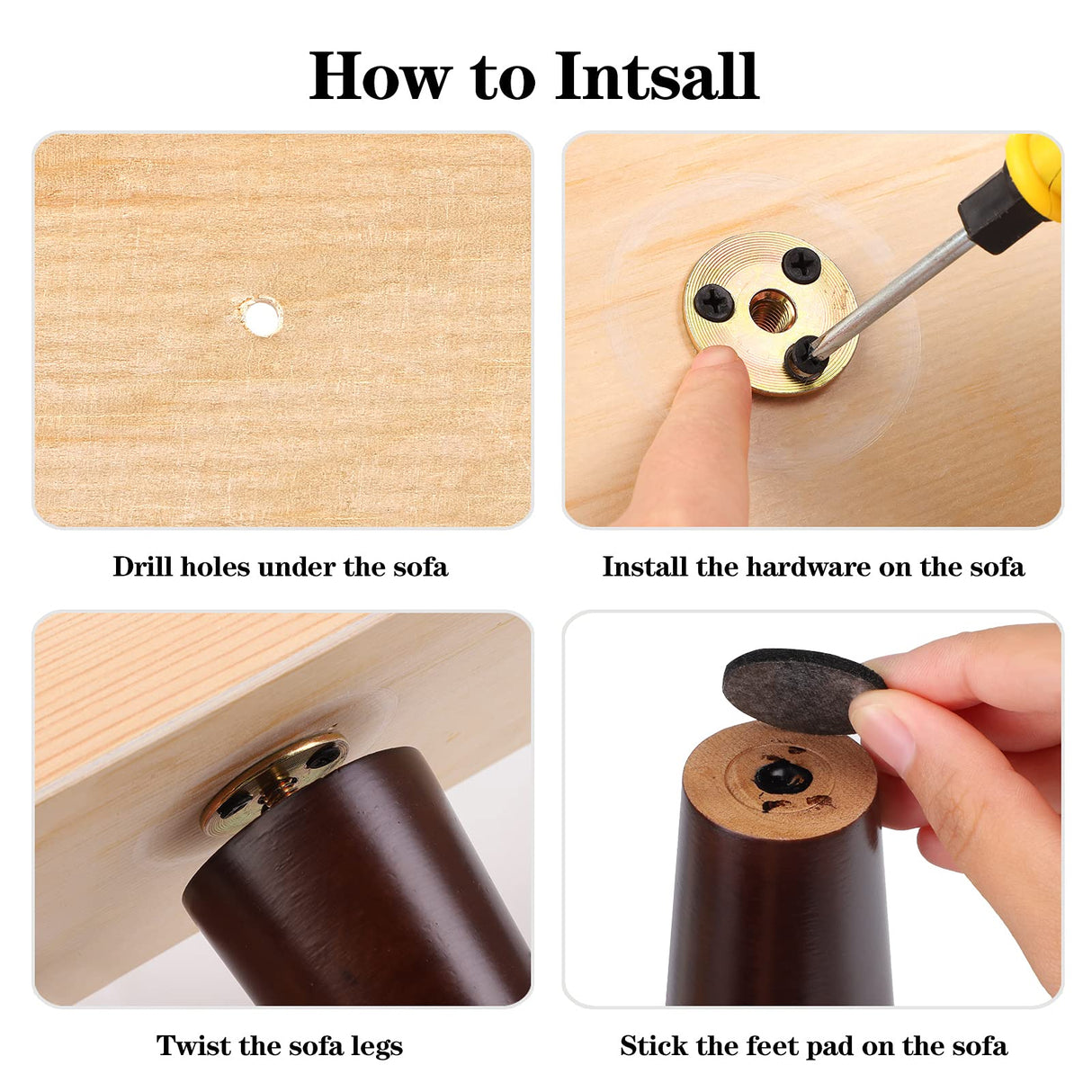 How to Intsall

Drill holes under the sofa

Install the hardware on the sofa

Twist the sofa legs

Stick the feet pad on the sofa