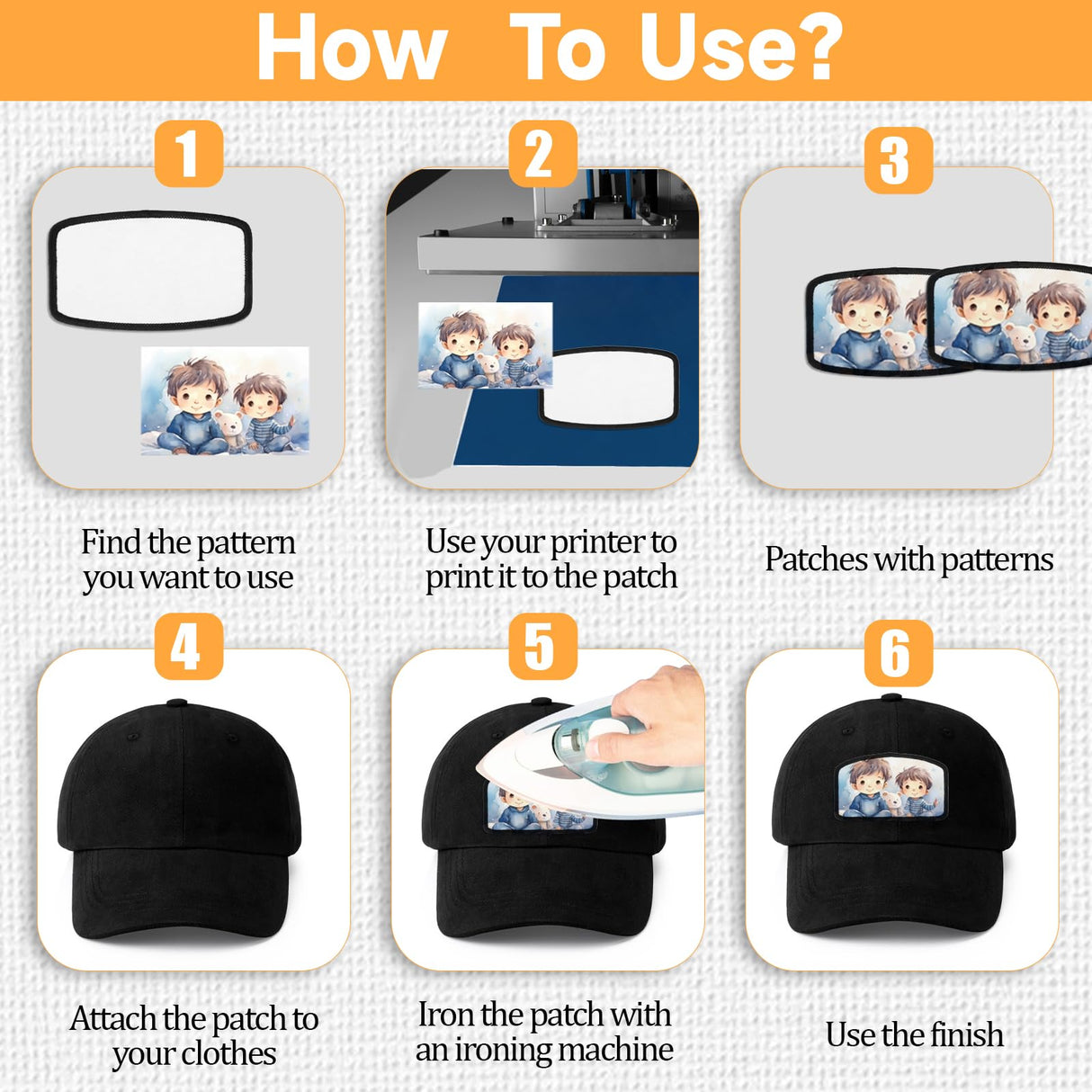 How To Use?

1

Find the pattern you want to use

2

Use your printer to print it to the patch

3

Patches with patterns

4

Attach the patch to your clothes

5

Iron the patch with an ironing machine

6

Use the finish