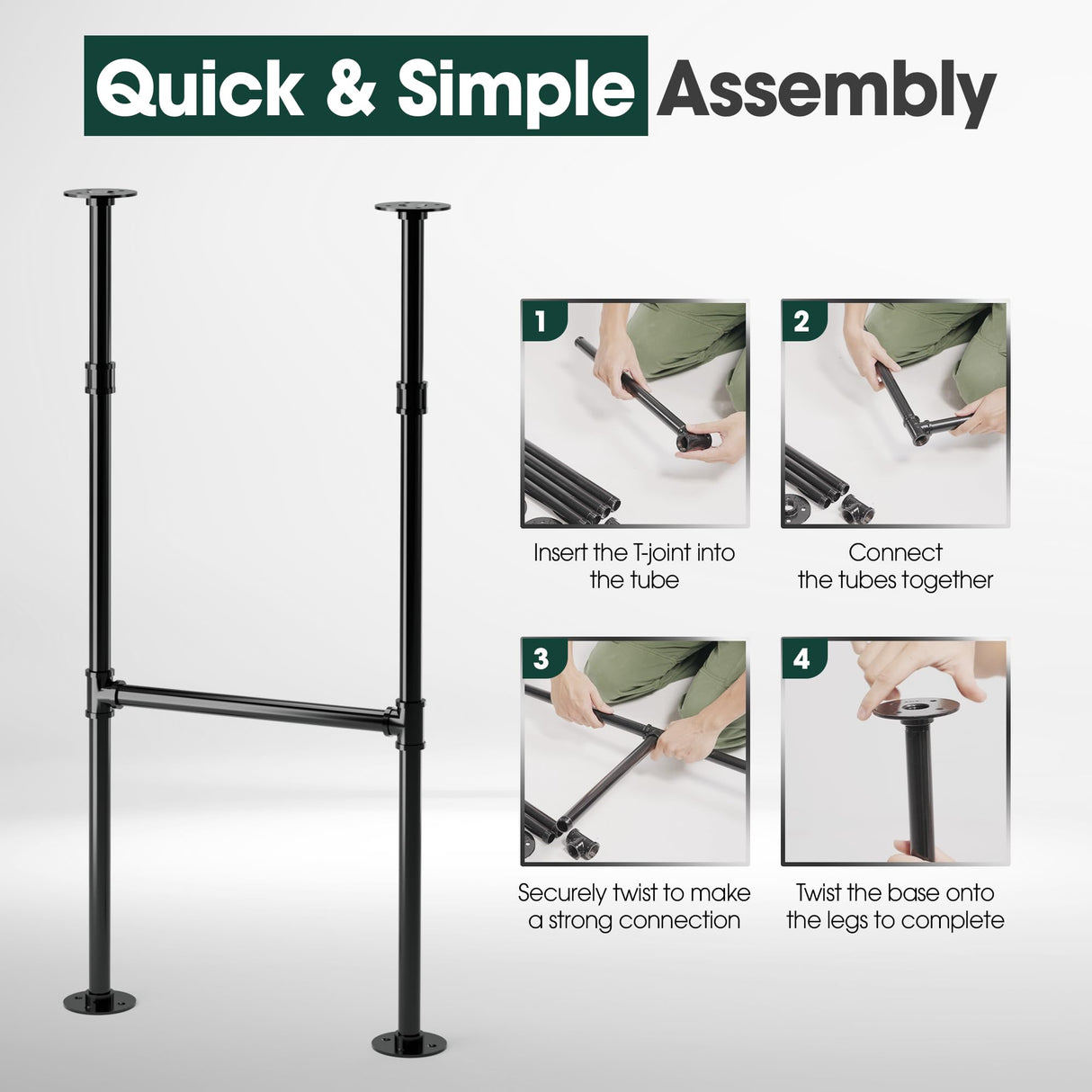 Quick & Simple Assembly

1

Insert the T-joint into the tube

2

Connect the tubes together

3

Securely twist to make a strong connection

4

Twist the base onto the legs to complete