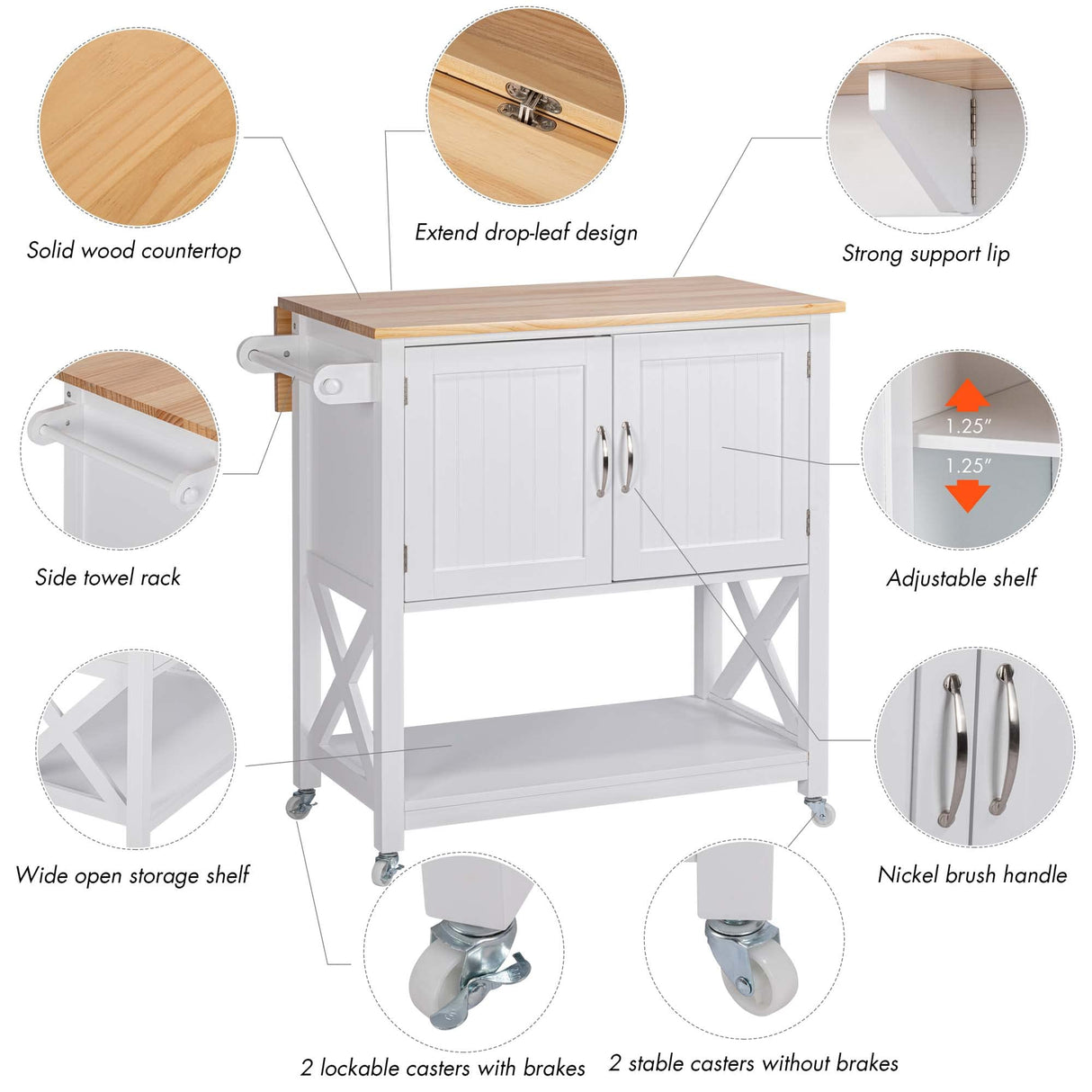 Solid wood countertop

Extend drop-leaf design

Strong support lip

Side towel rack

1.25"

1.25"

Adjustable shelf

Wide open storage shelf

Nickel brush handle

2 lockable casters with brakes

2 stable casters without brakes